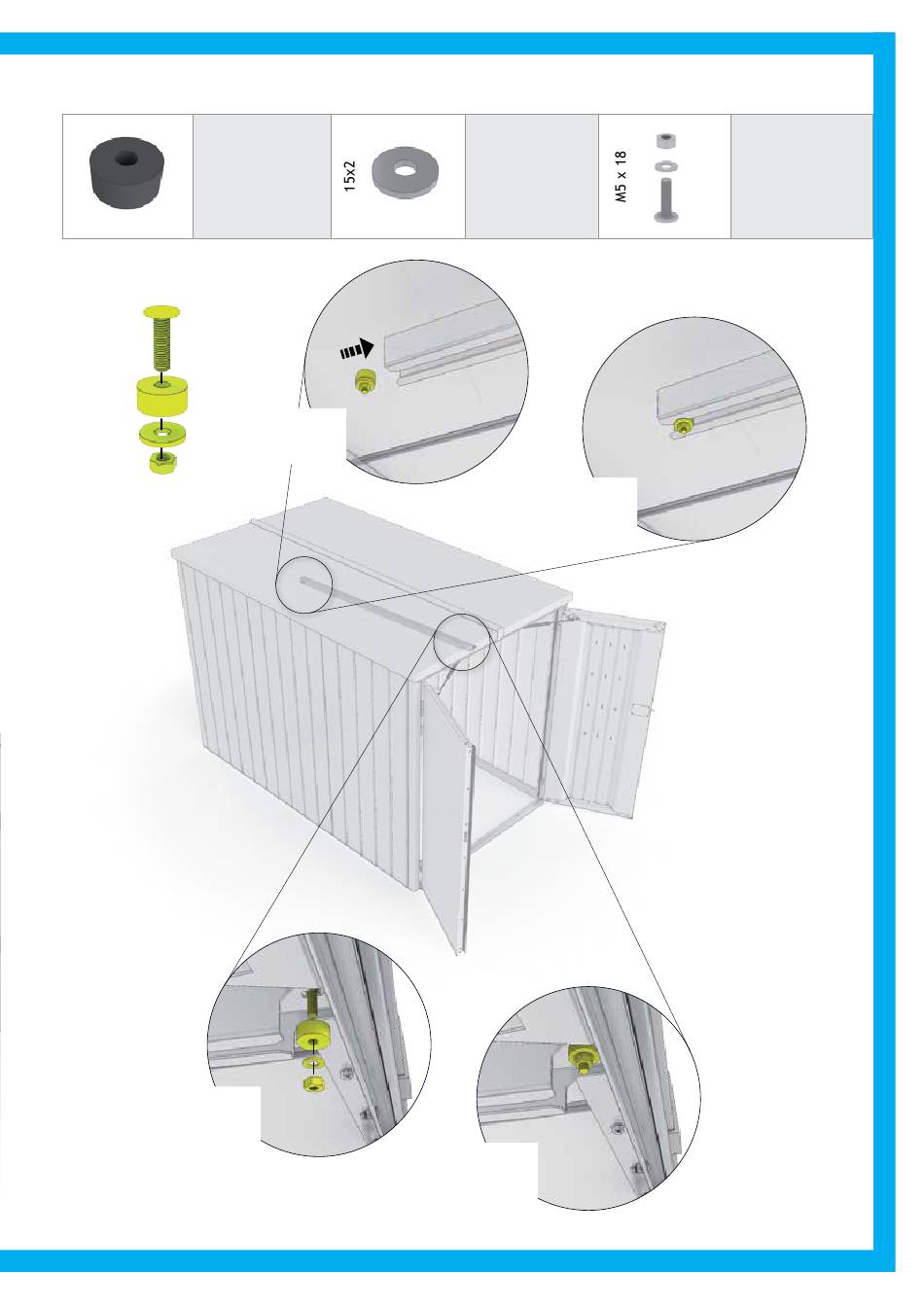 15x2

M5 x 18