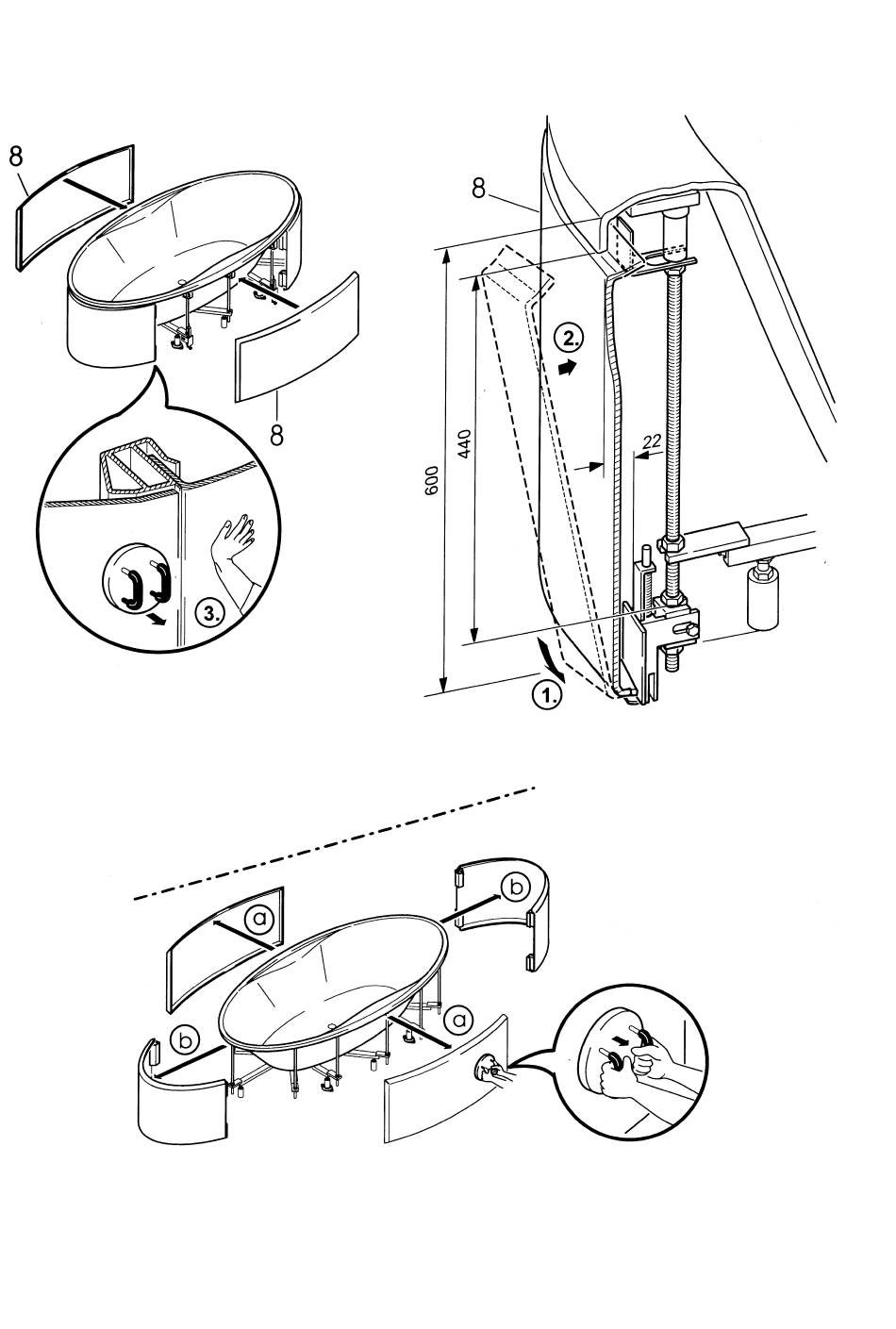 8

8

3.

8

2.

600

440

22

1.

a

b

b

a