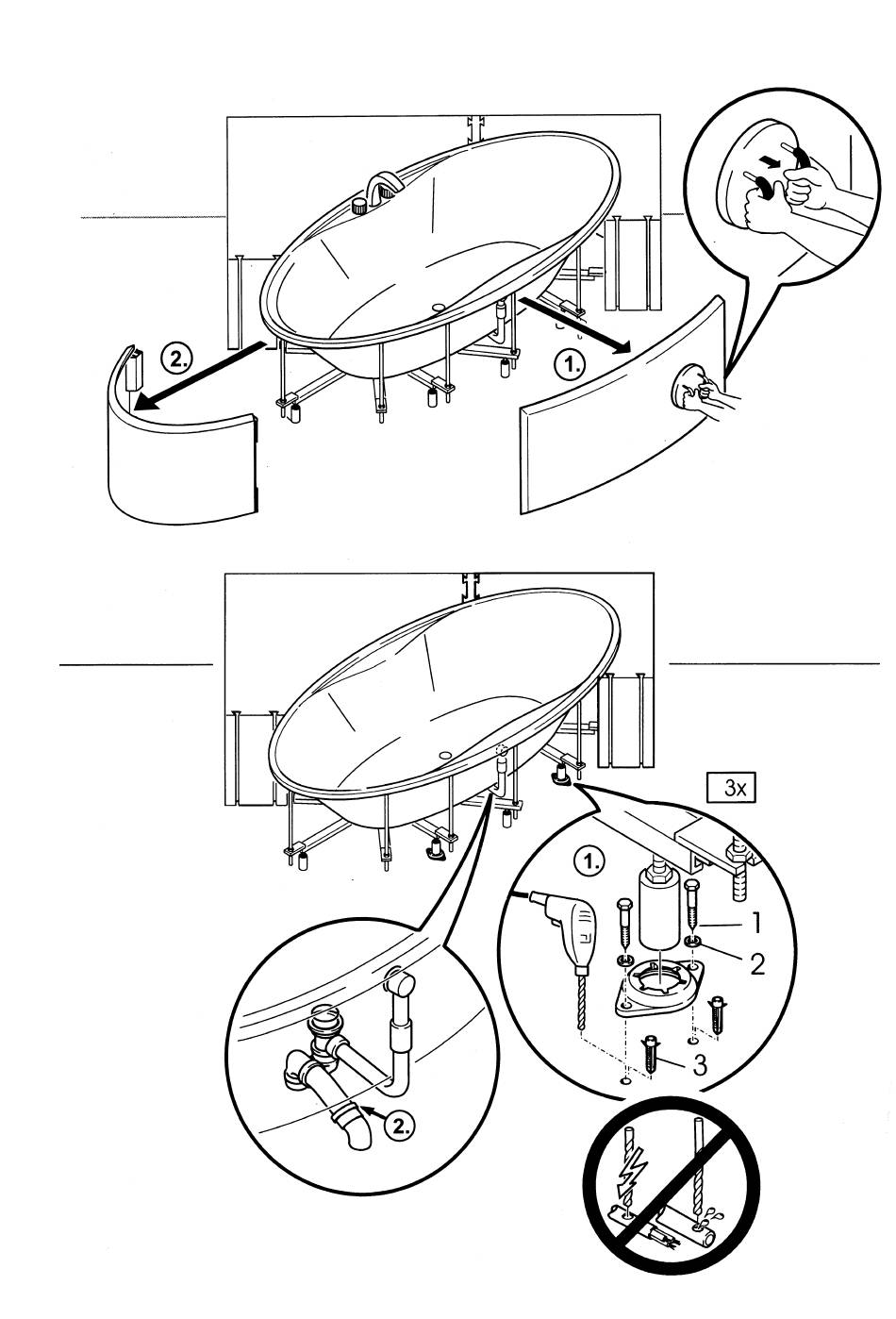 2.
1.
3x
1.
1
2
3
2.