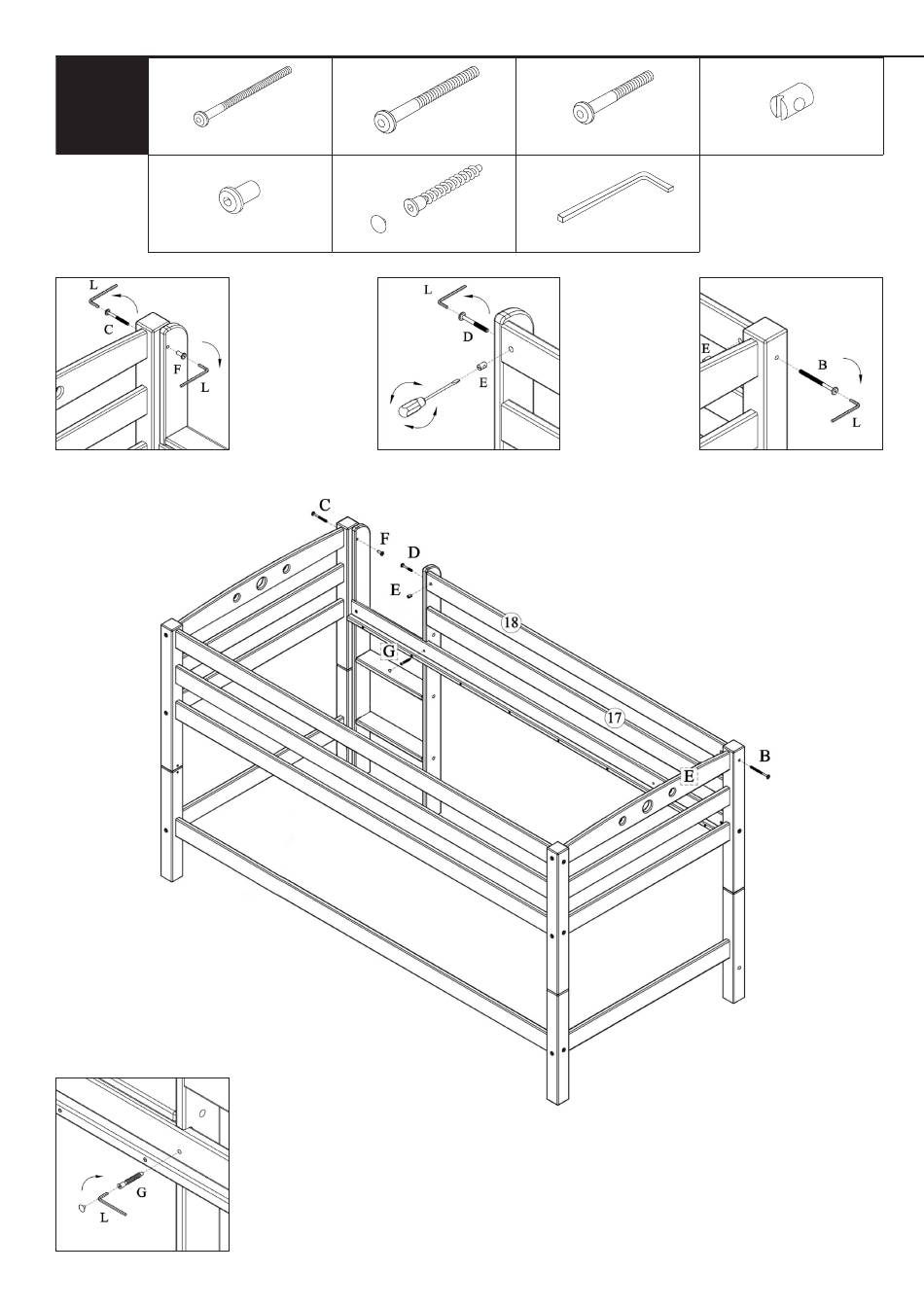 L
C
F
L

L
D
E

E
B
L

C
F
D
E
18
G
17
E
B

G
L