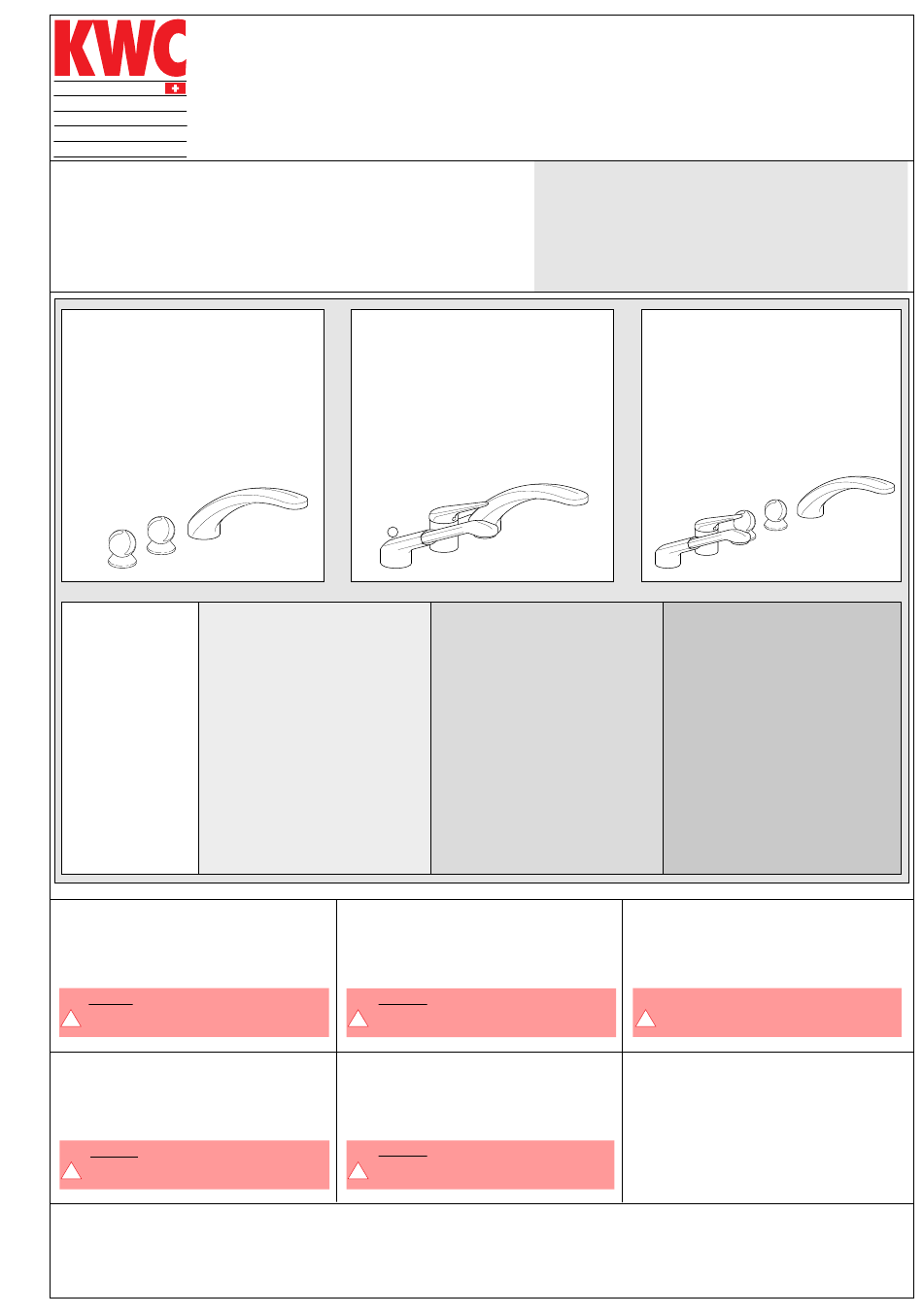 KWC