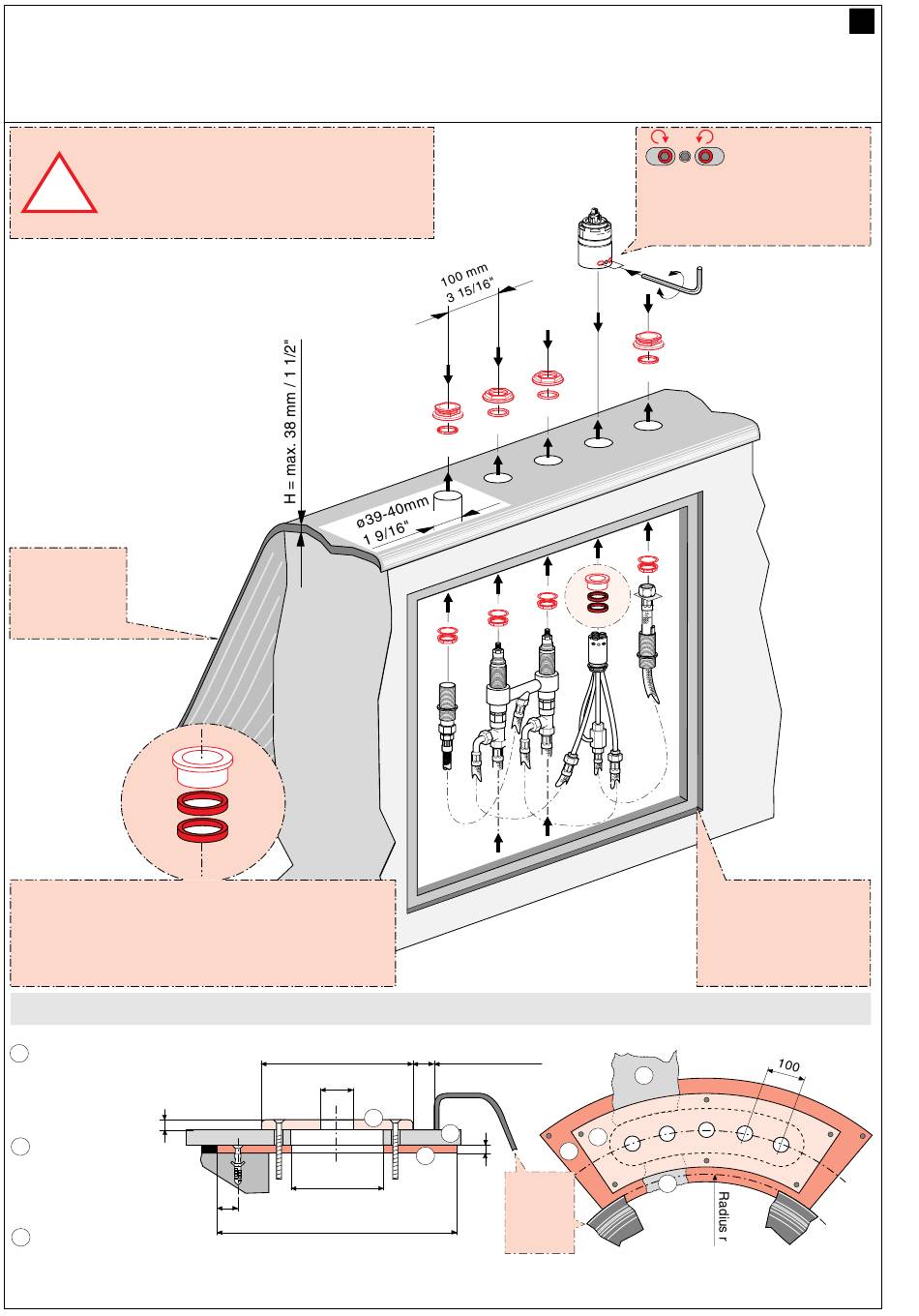 100 mm
3 15/16"

H = max. 38 mm / 1 1/2"

ø39-40mm
1 9/16"

100

Radius r