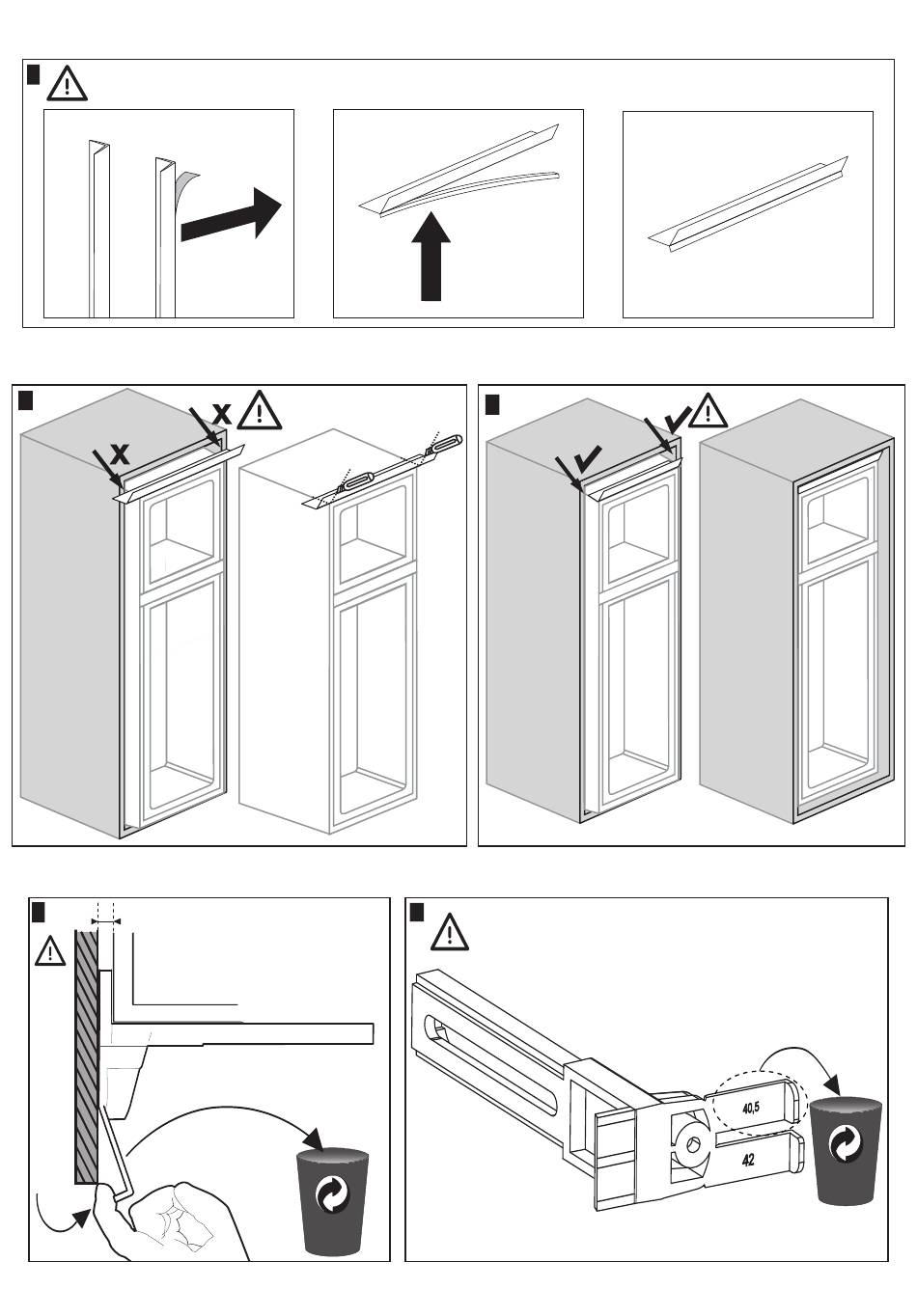 X
X
40,5
42