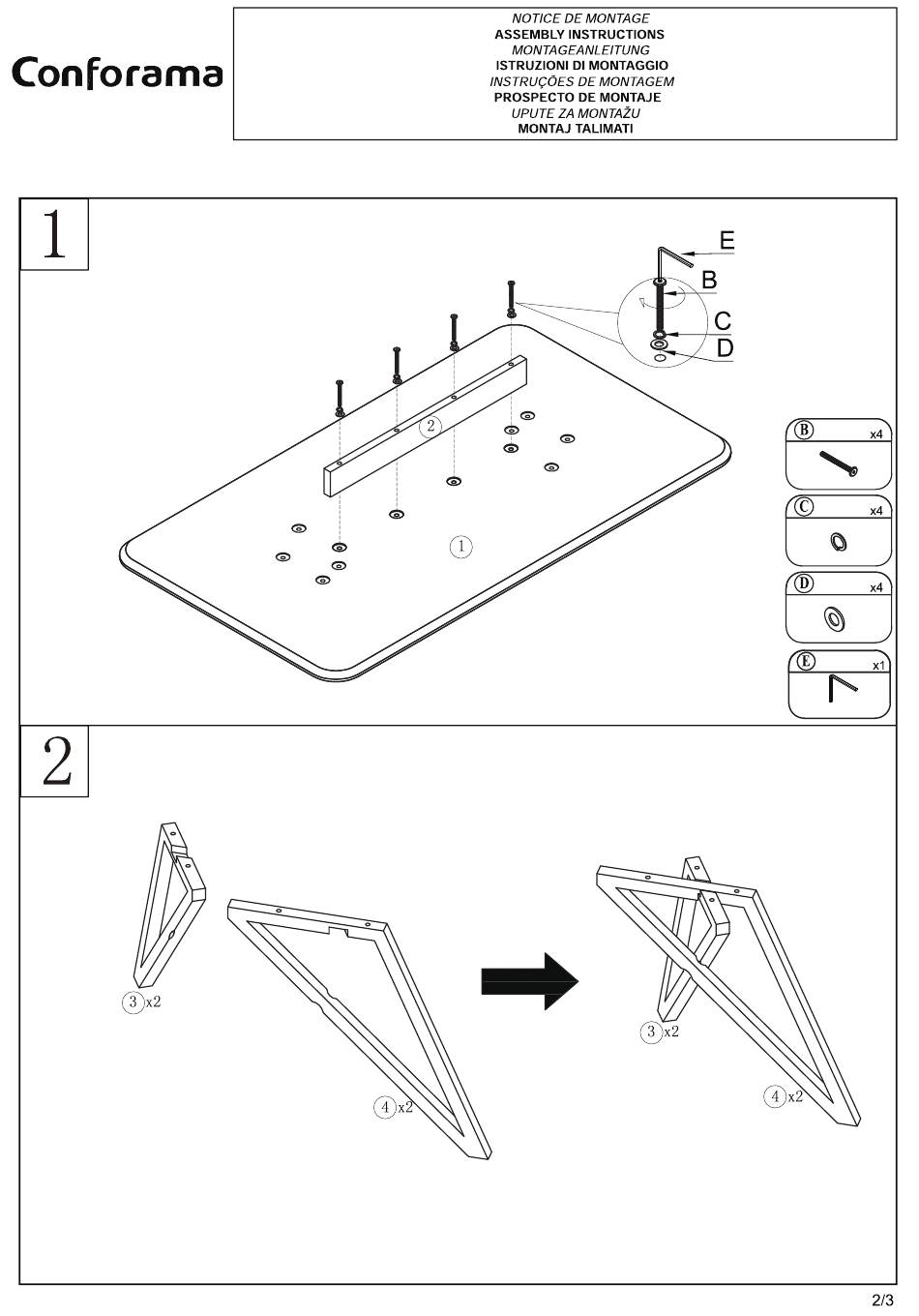 Conforama

NOTICE DE MONTAGE
ASSEMBLY INSTRUCTIONS
MONTAGEANLEITUNG
ISTRUZIONI DI MONTAGGIO
INSTRUÇÕES DE MONTAGEM
PROSPECTO DE MONTAJE
UPUTE ZA MONTAŽU
MONTAJ TALIMATI

1

E
B
C
D

2
1

B x4
C x4
D x4
E x1

2

3 x2
4 x2
3 x2
4 x2

2/3