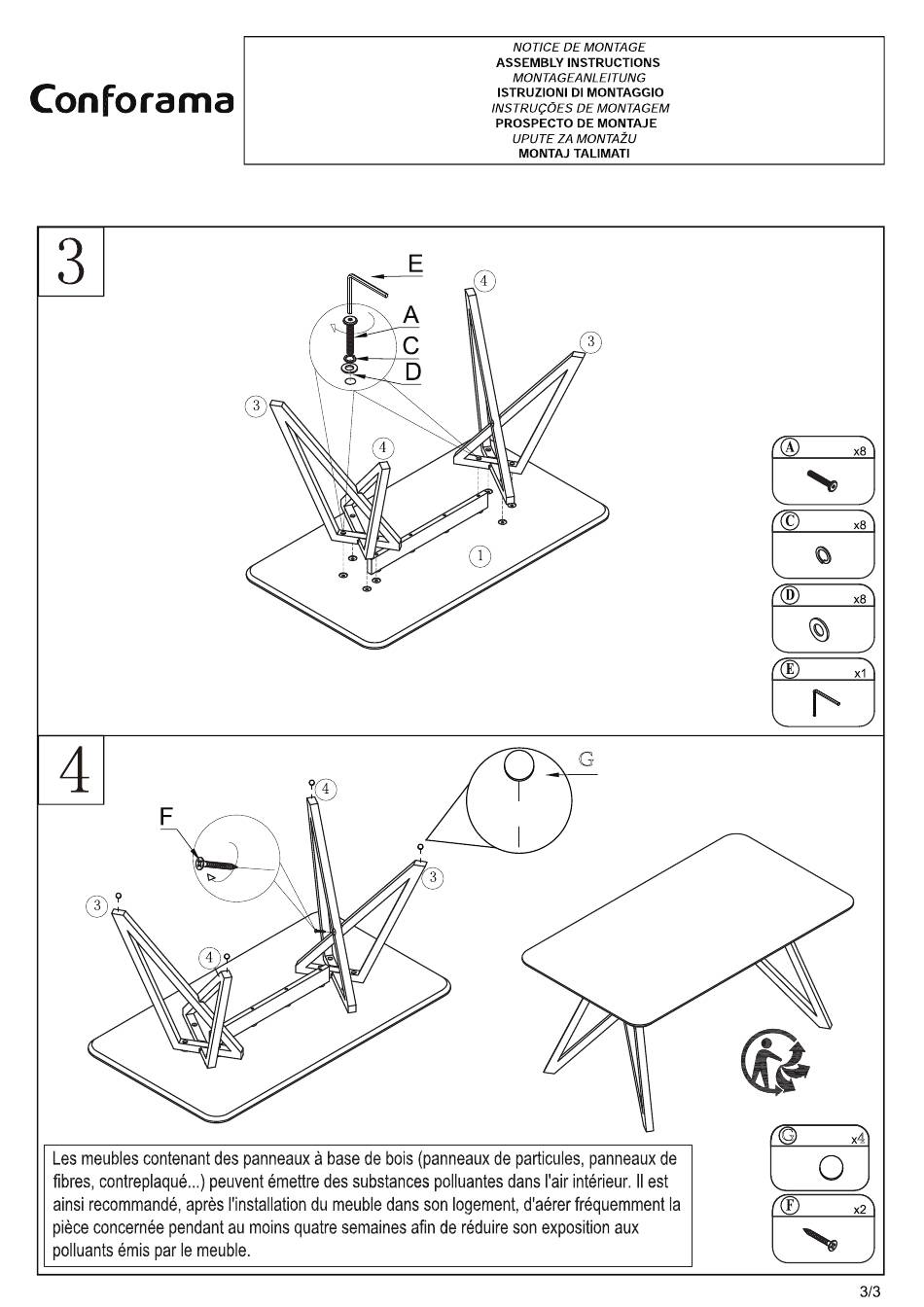 Conforama

NOTICE DE MONTAGE
ASSEMBLY INSTRUCTIONS
MONTAGEANLEITUNG
ISTRUZIONI DI MONTAGGIO
INSTRUÇÕES DE MONTAGEM
PROSPECTO DE MONTAJE
UPUTE ZA MONTAŽU
MONTAJ TALIMATI

3

E
A
C
D
4
3
3
4
1

A x8
C x8
D x8
E x1

4

F
4
3
3
4
G

G x4
F x2

Les meubles contenant des panneaux à base de bois (panneaux de particules, panneaux de fibres, contreplaqué...) peuvent émettre des substances polluantes dans l'air intérieur. Il est ainsi recommandé, après l'installation du meuble dans son logement, d'aérer fréquemment la pièce concernée pendant au moins quatre semaines afin de réduire son exposition aux polluants émis par le meuble.

3/3