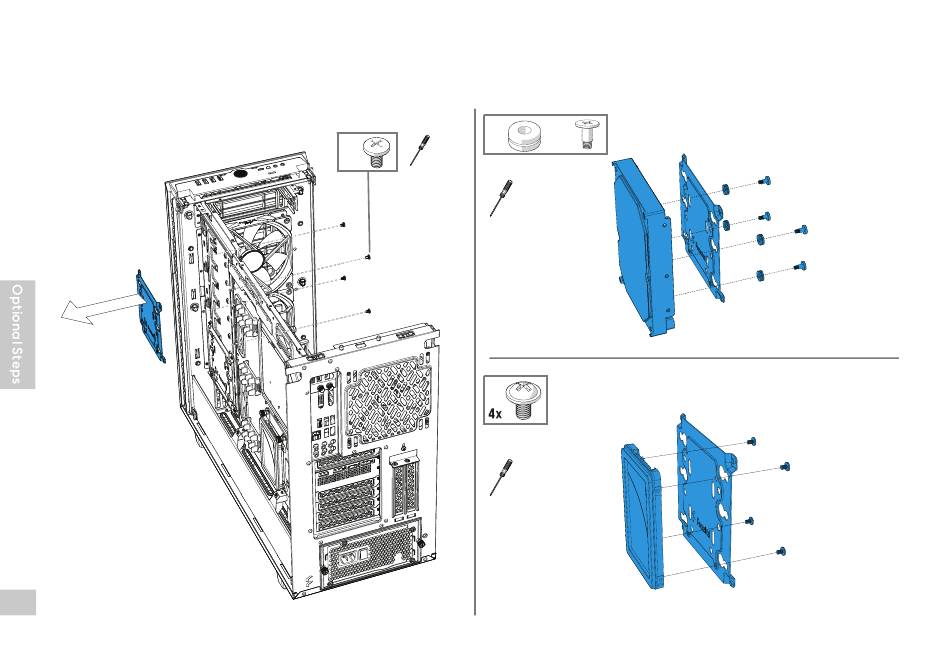 Optional Steps

4x