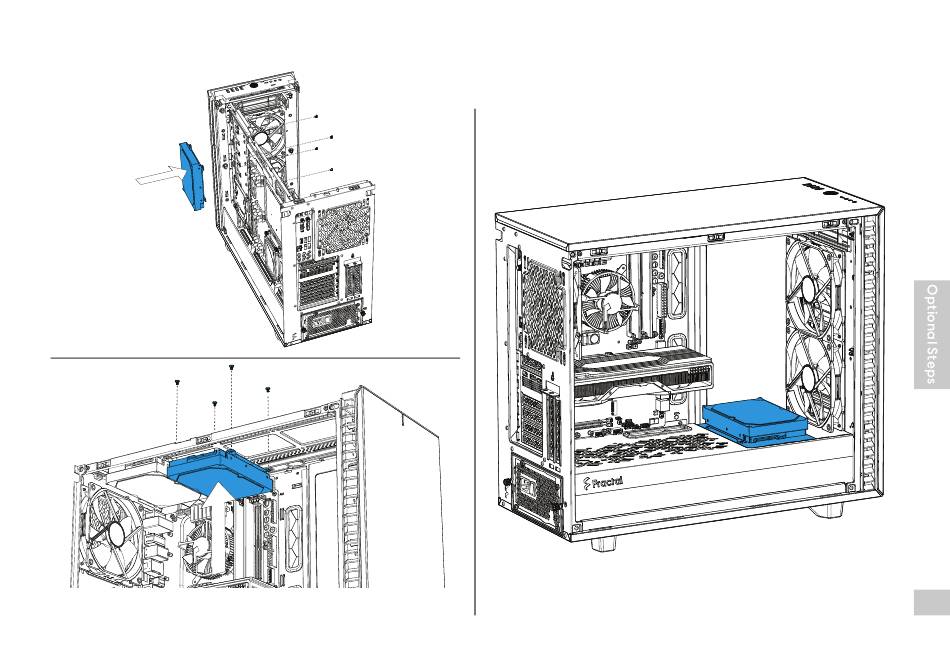 Fractal

Optional Steps