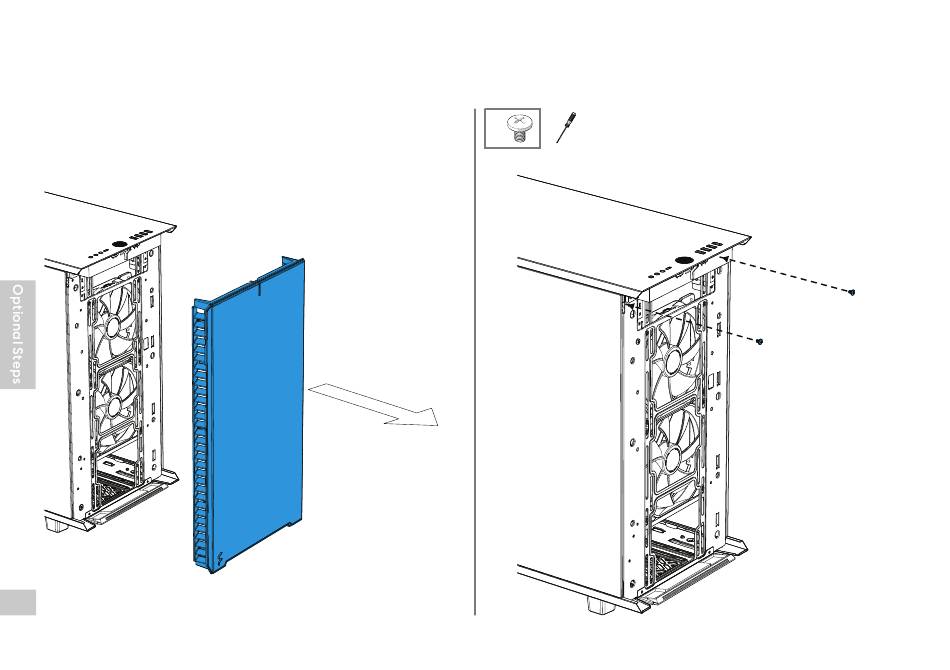 Optional Steps