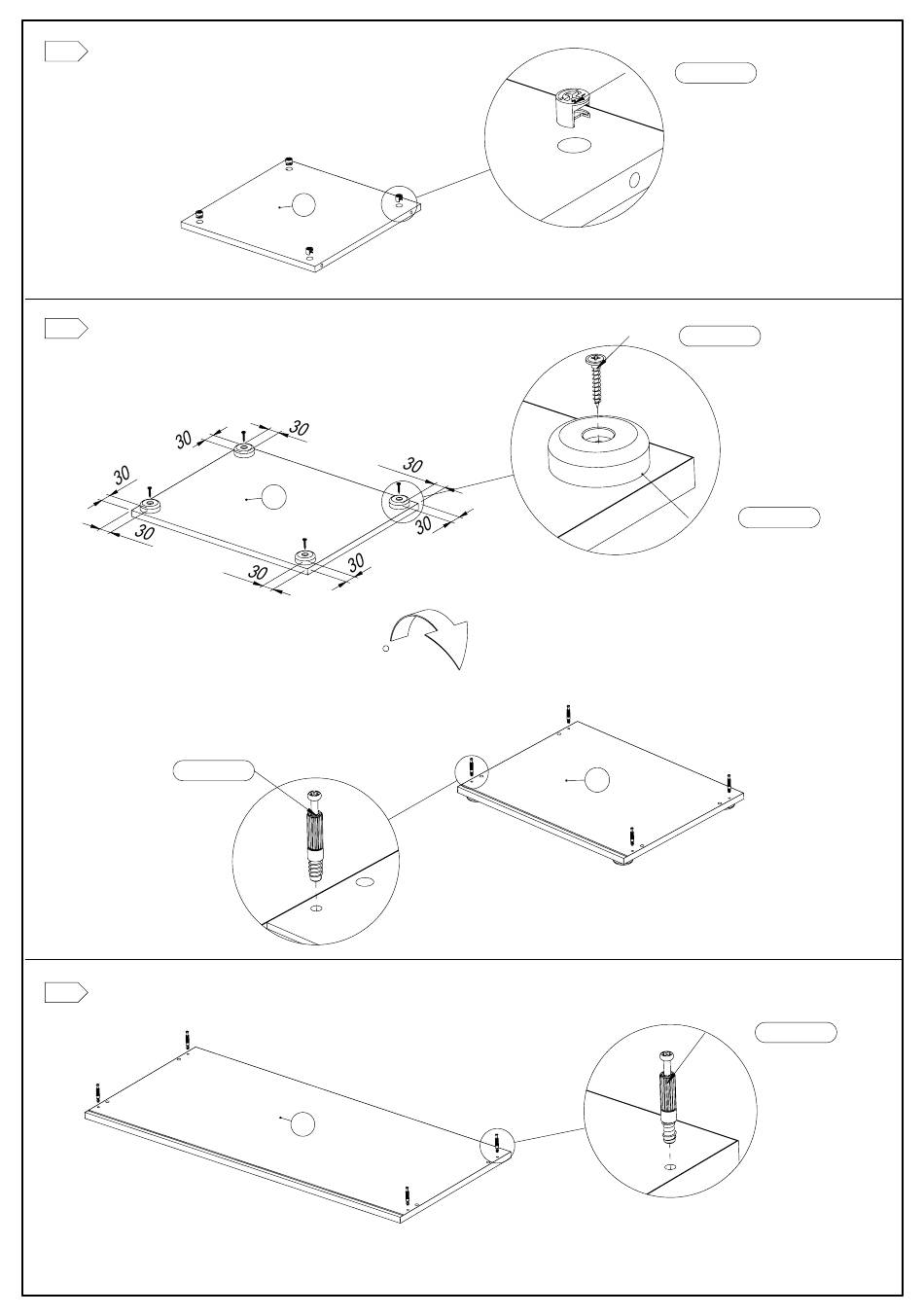 30
30
30
30
30
30
30
30