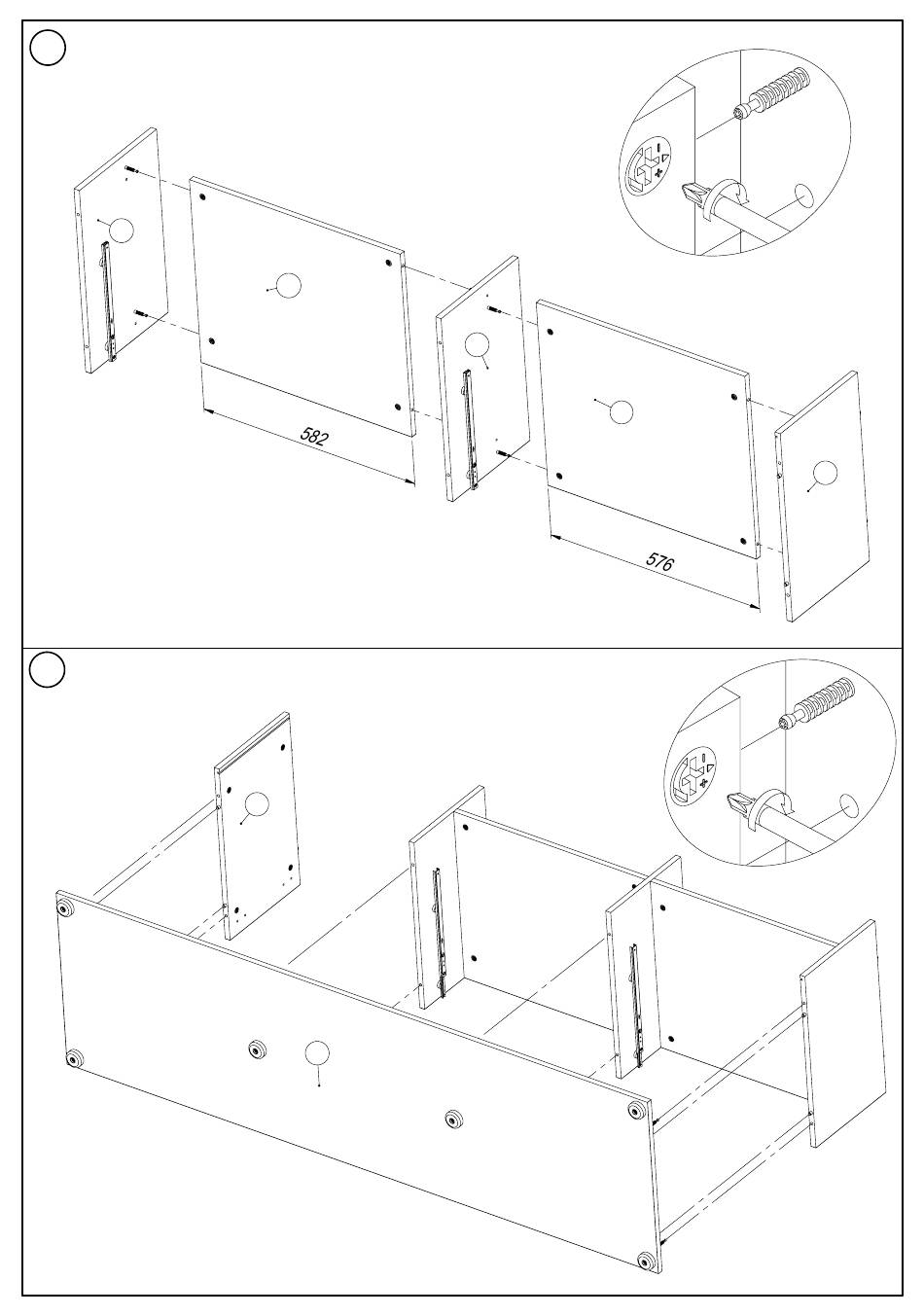 582

576