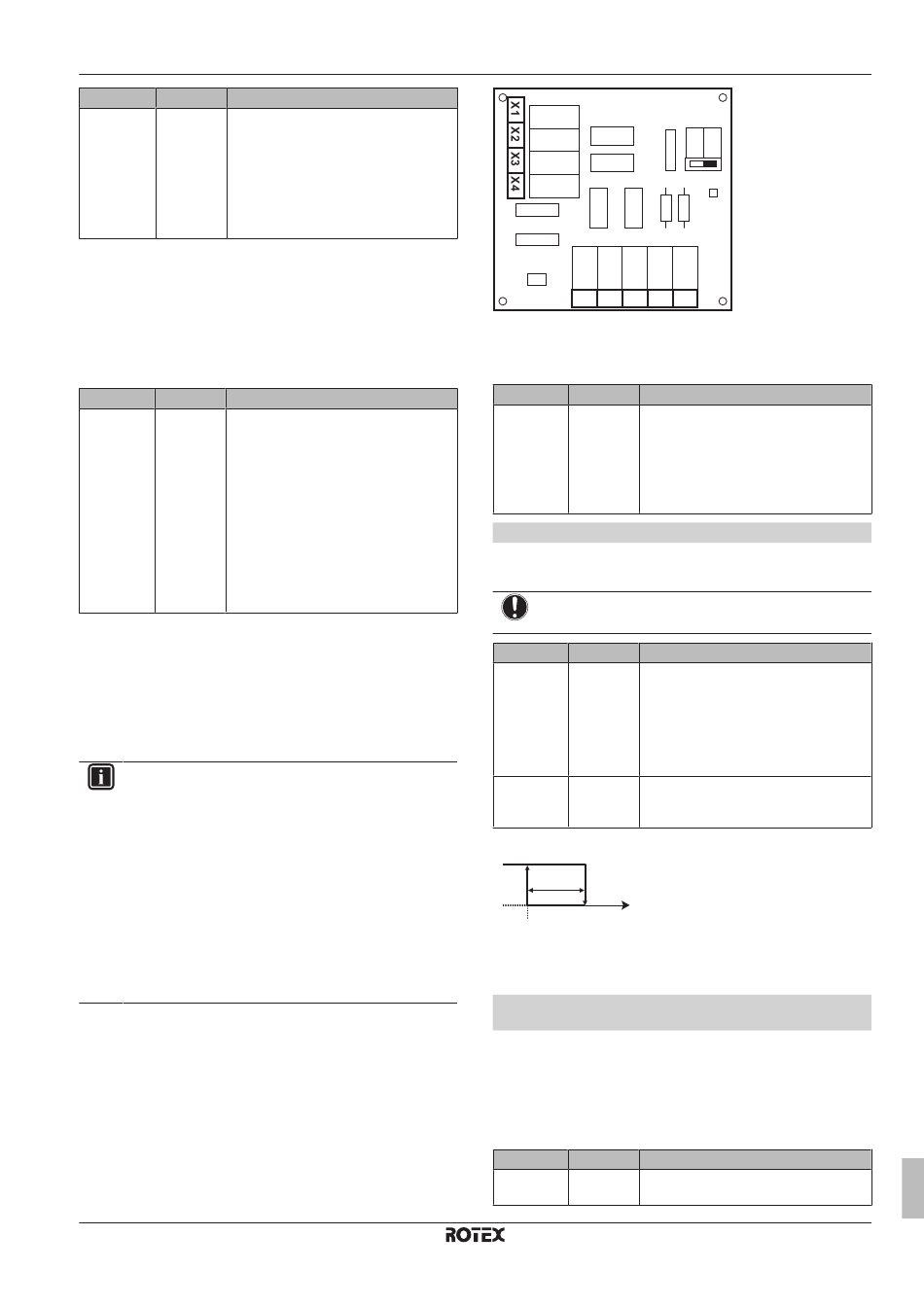 X1
X2
X3
X4

ROTEX