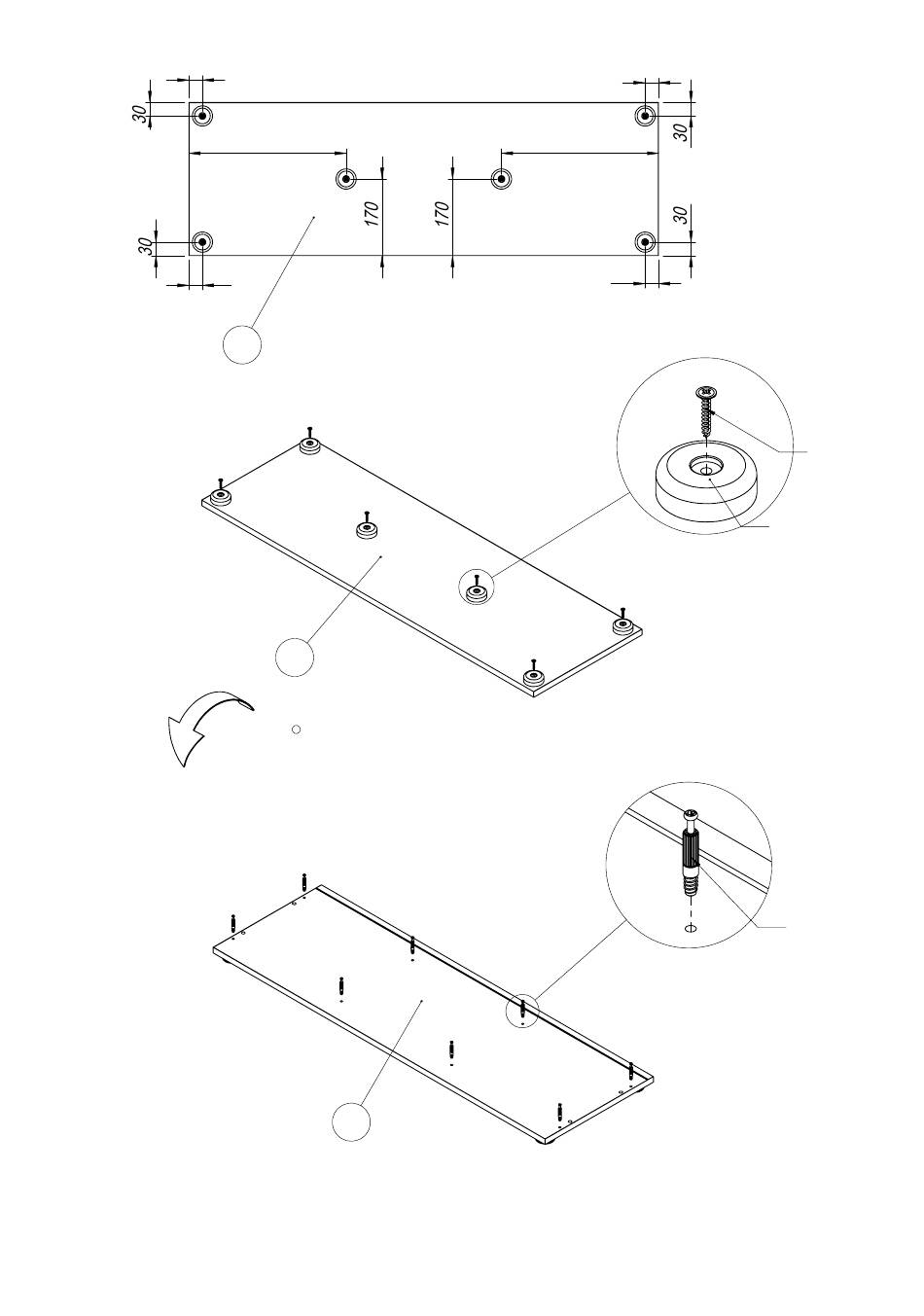 30
30
170
170
30
30