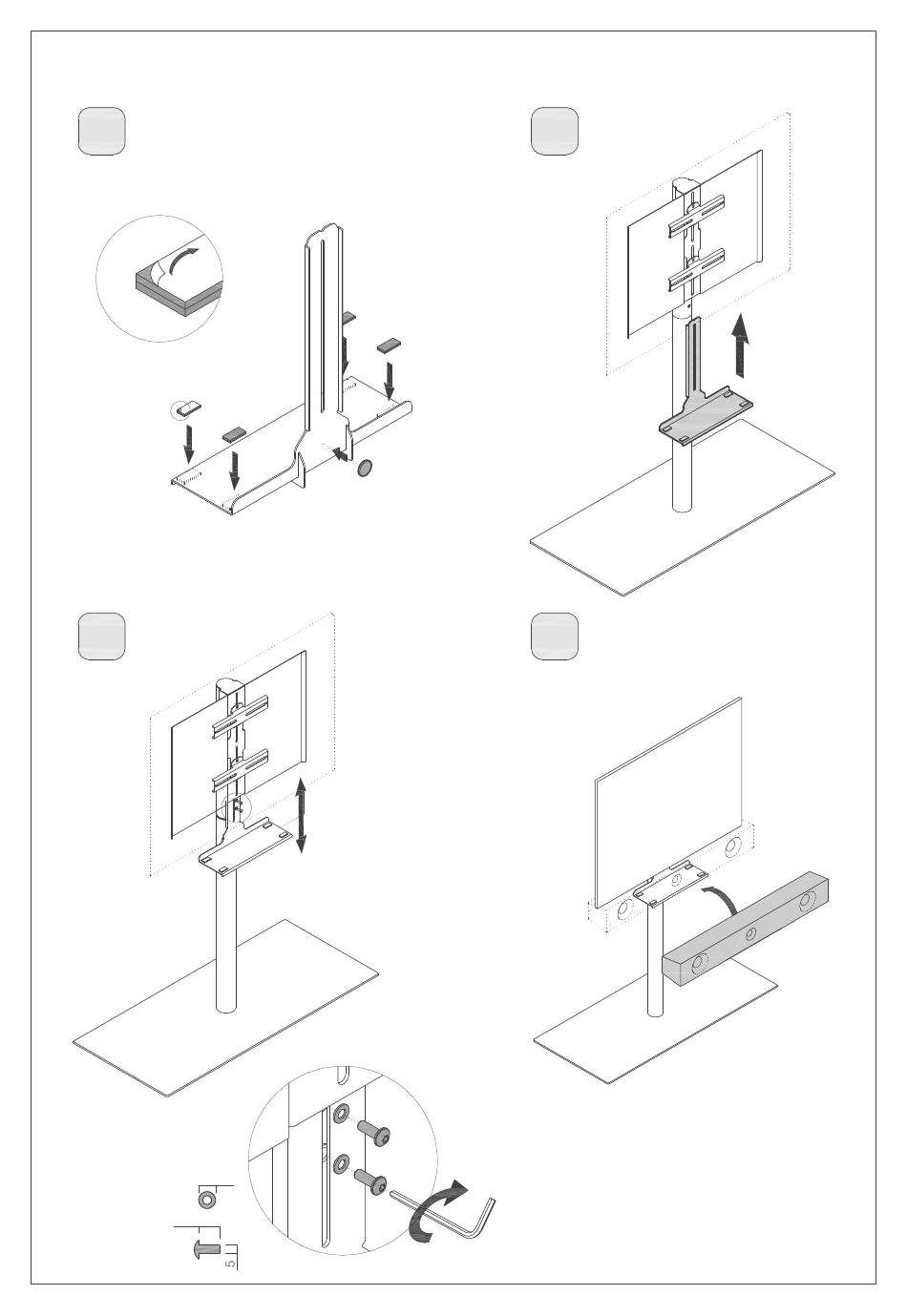 5