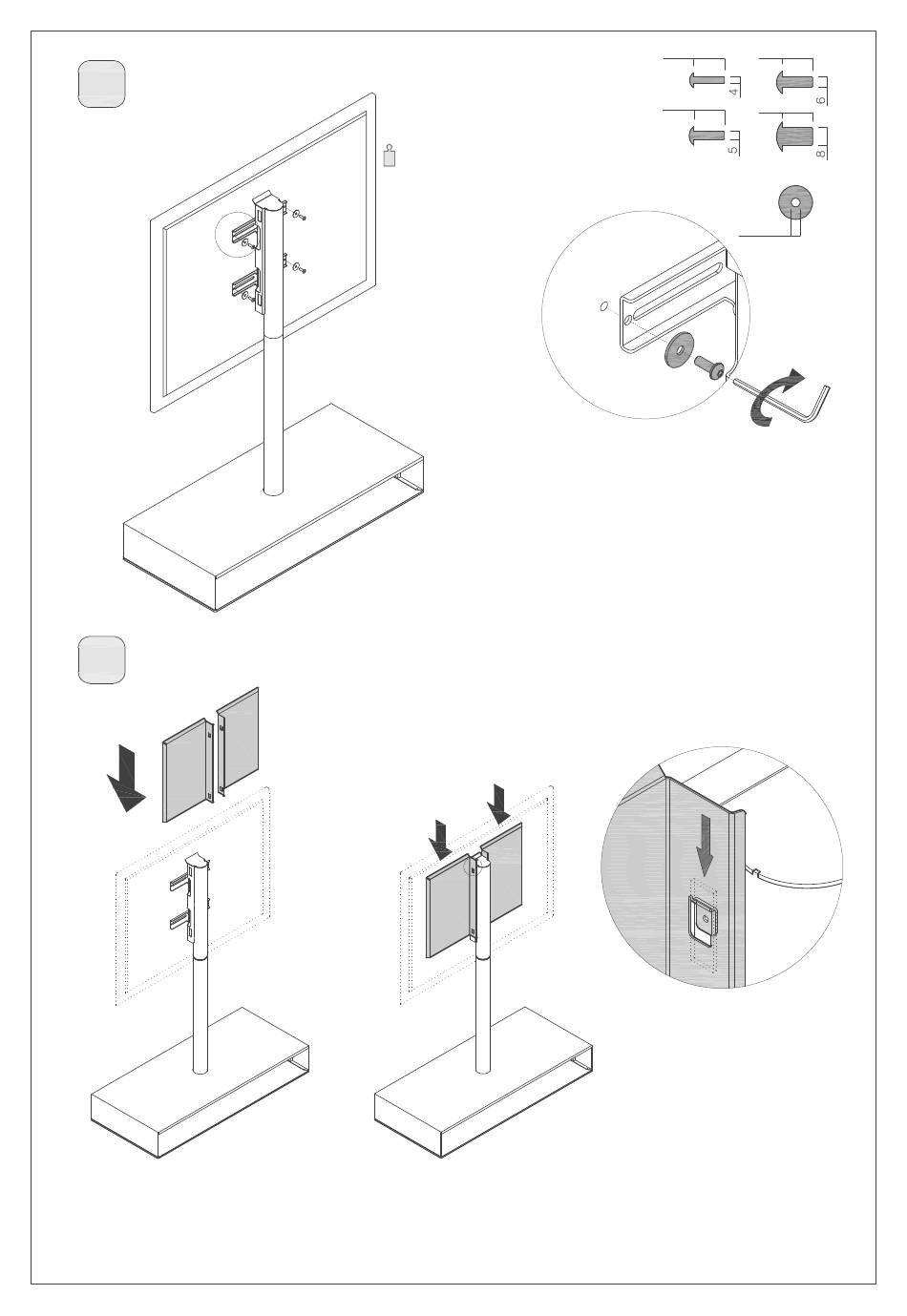 4
6
5
8