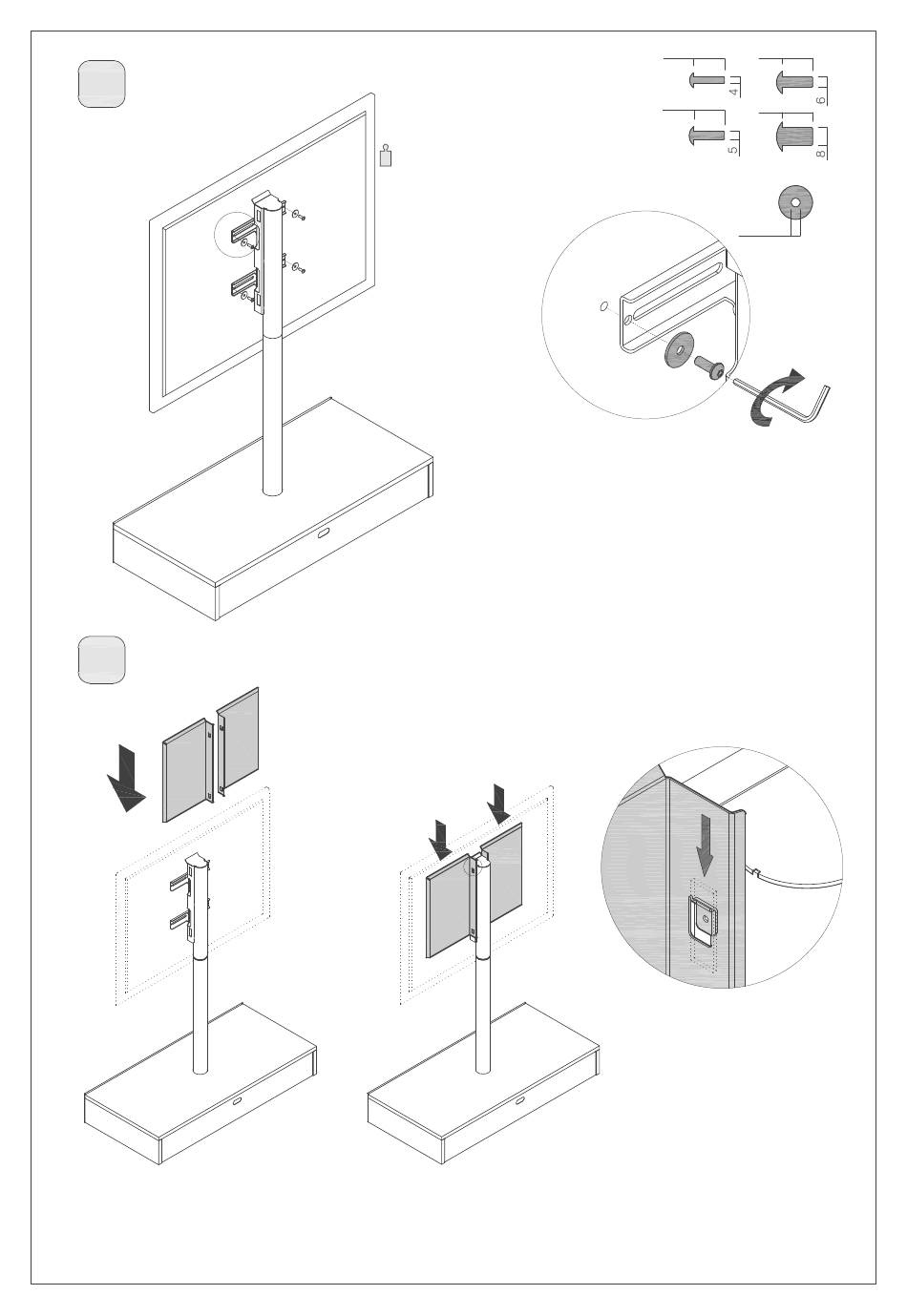 4
6
5
8