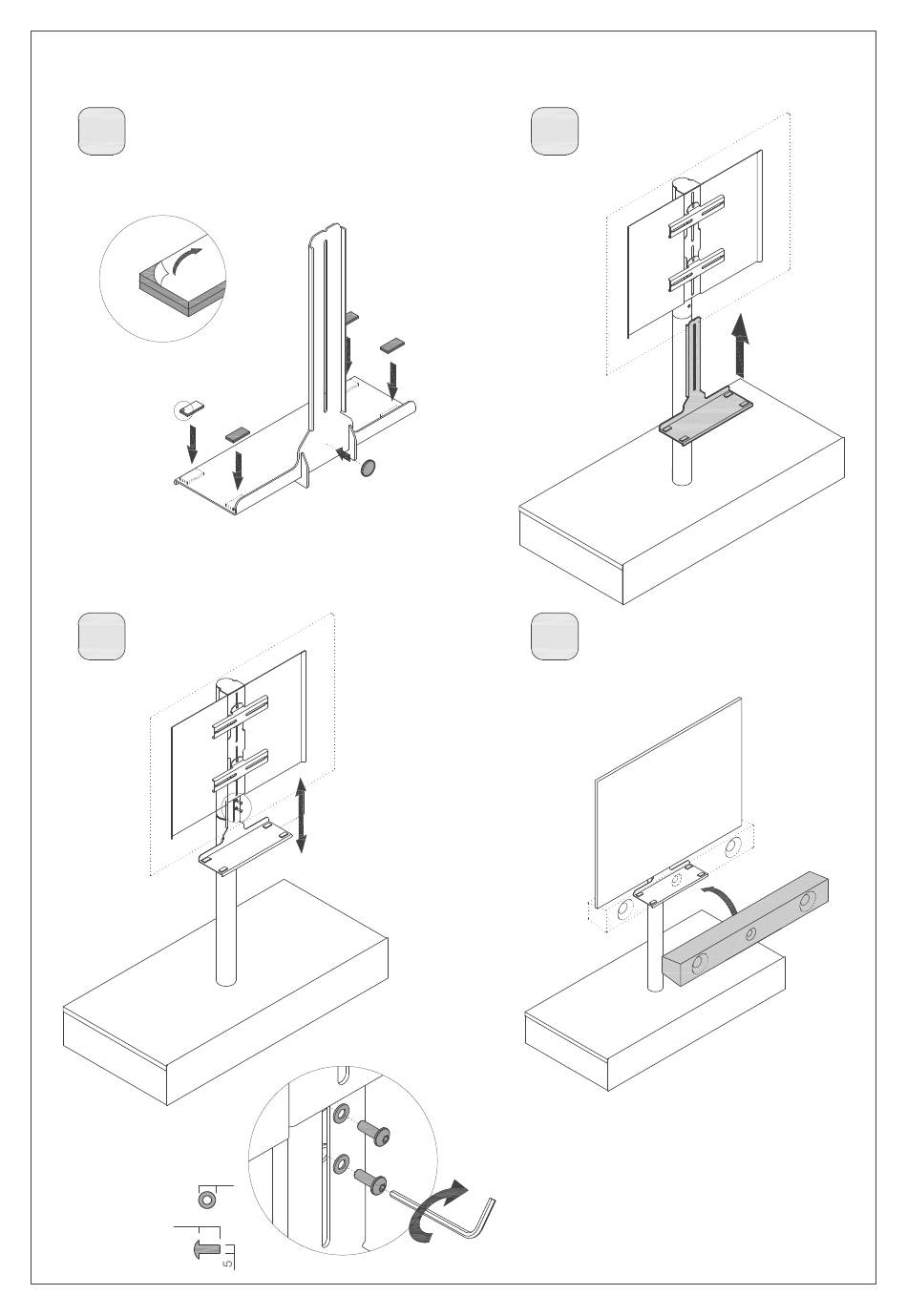 5