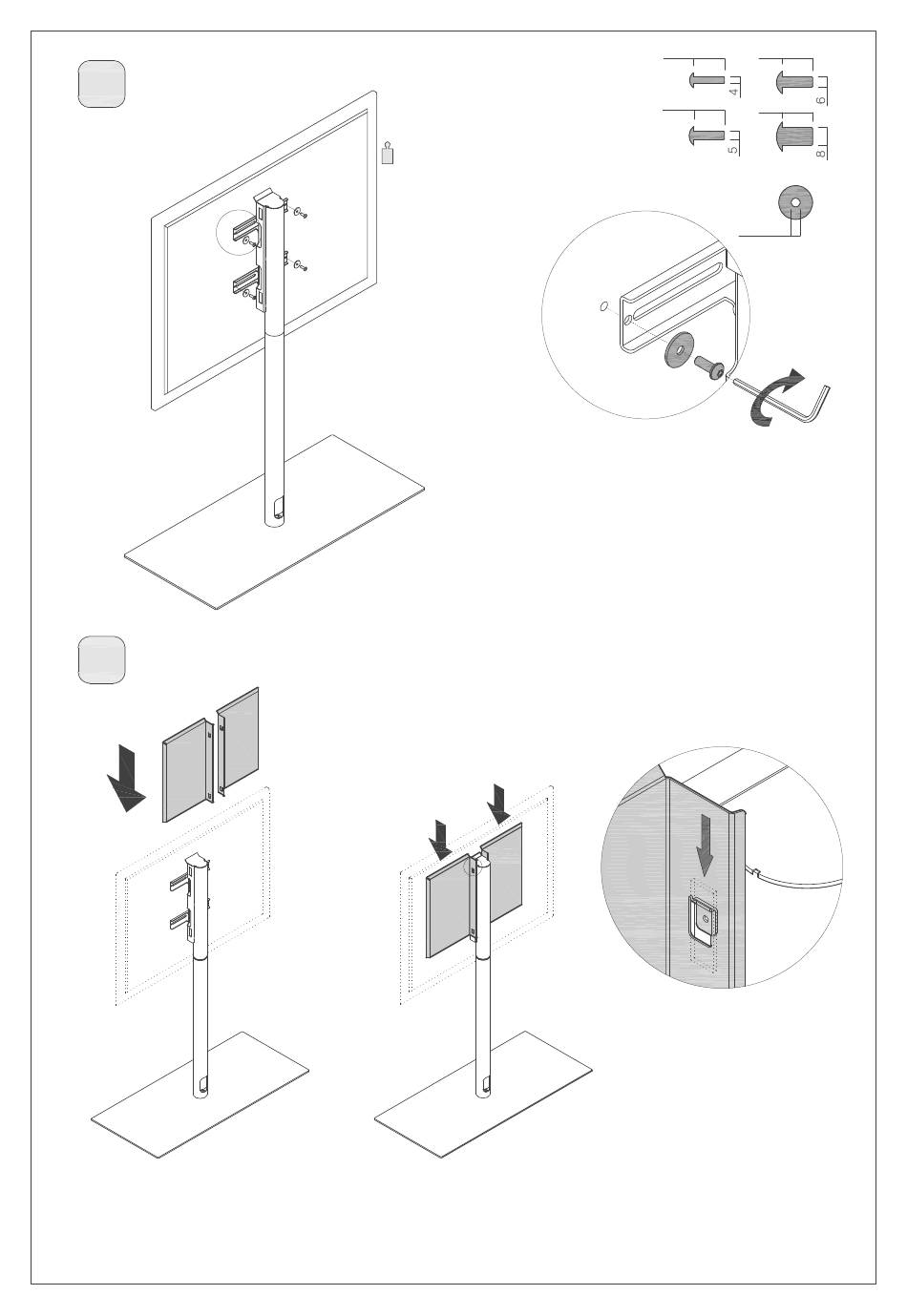 4
6
5
8