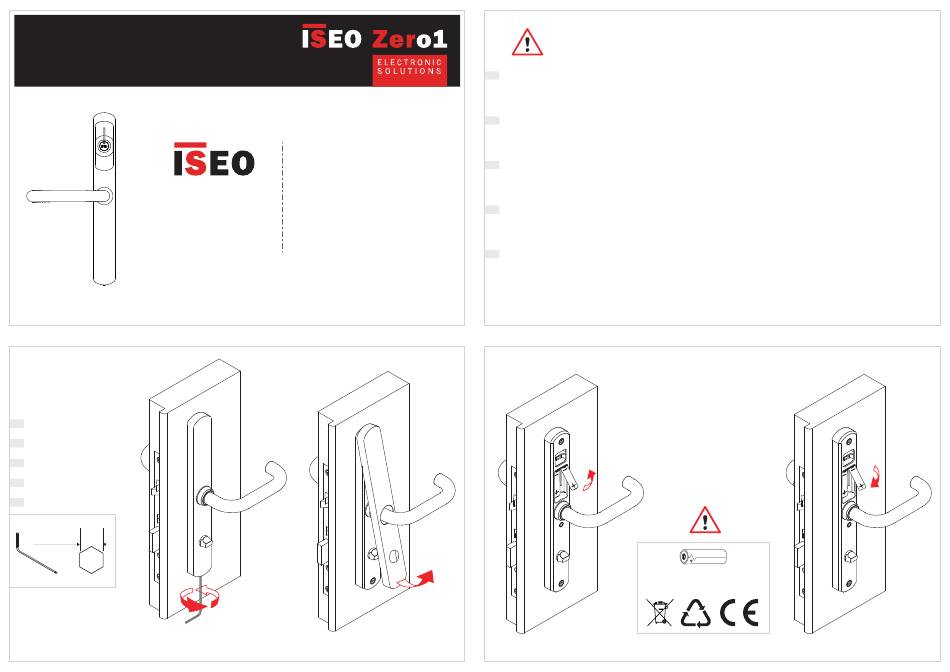 ISEO Zero1
ELECTRONIC SOLUTIONS

ISEO

CE