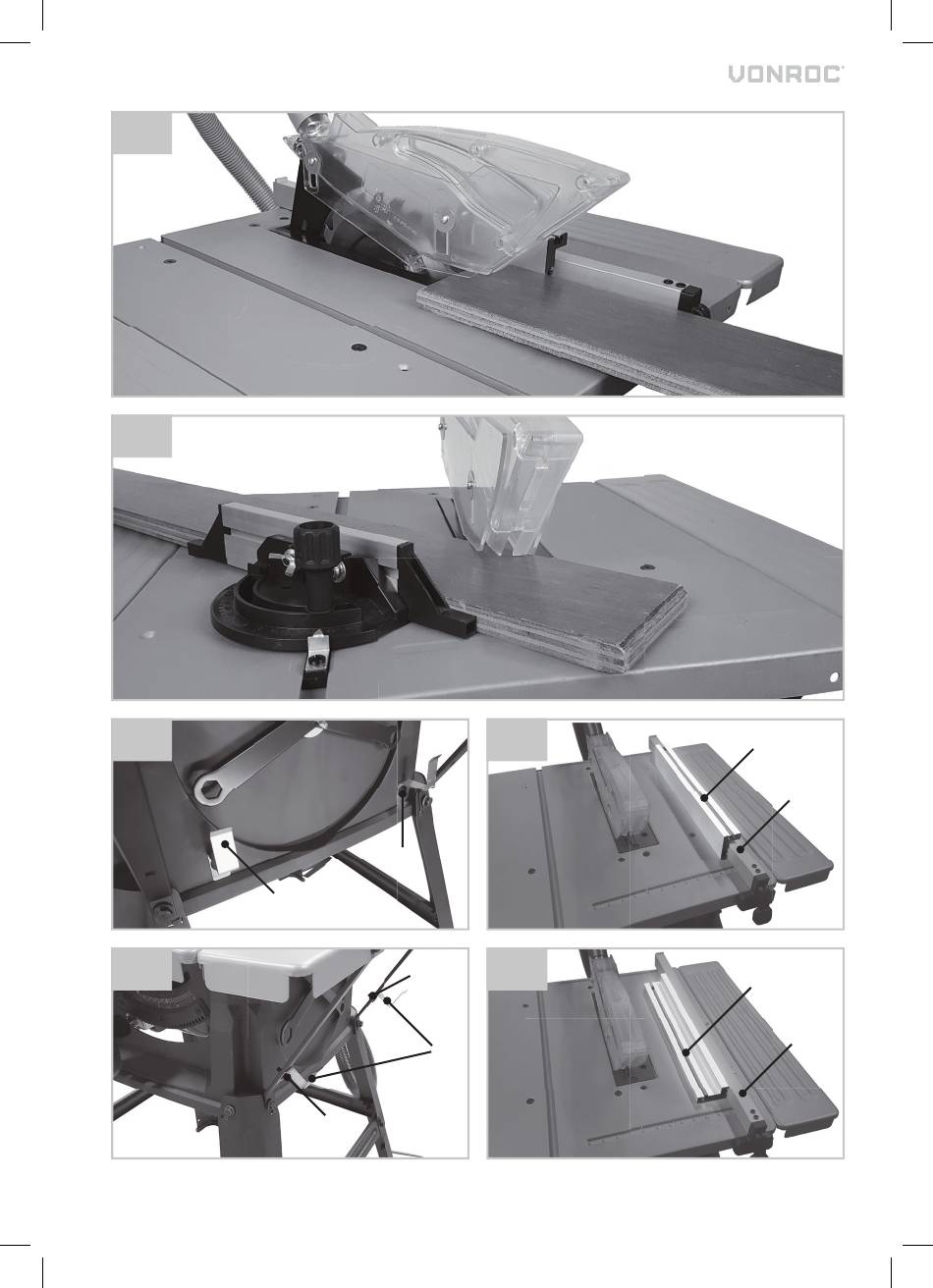 VONROC