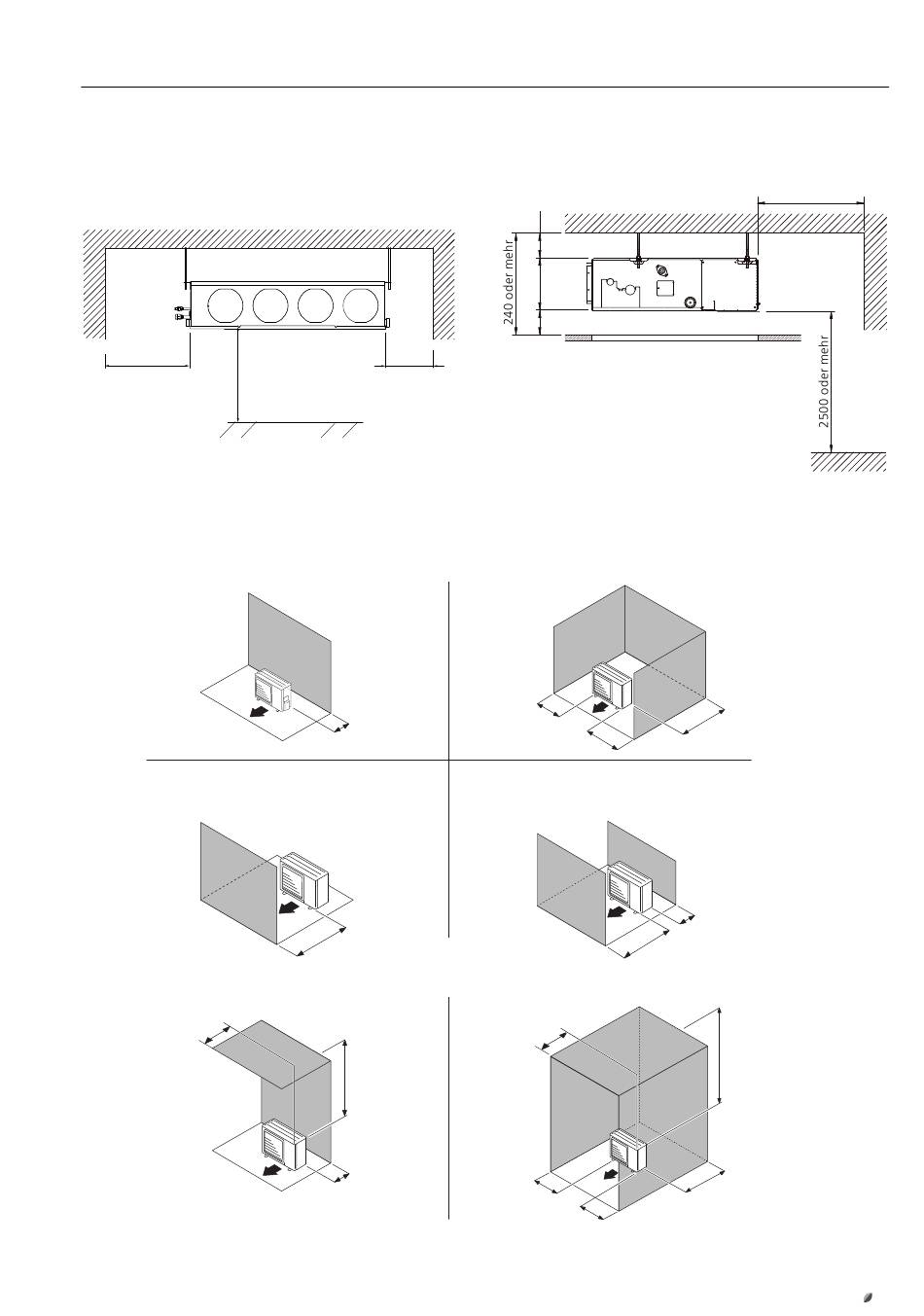 240 oder mehr

2500 oder mehr