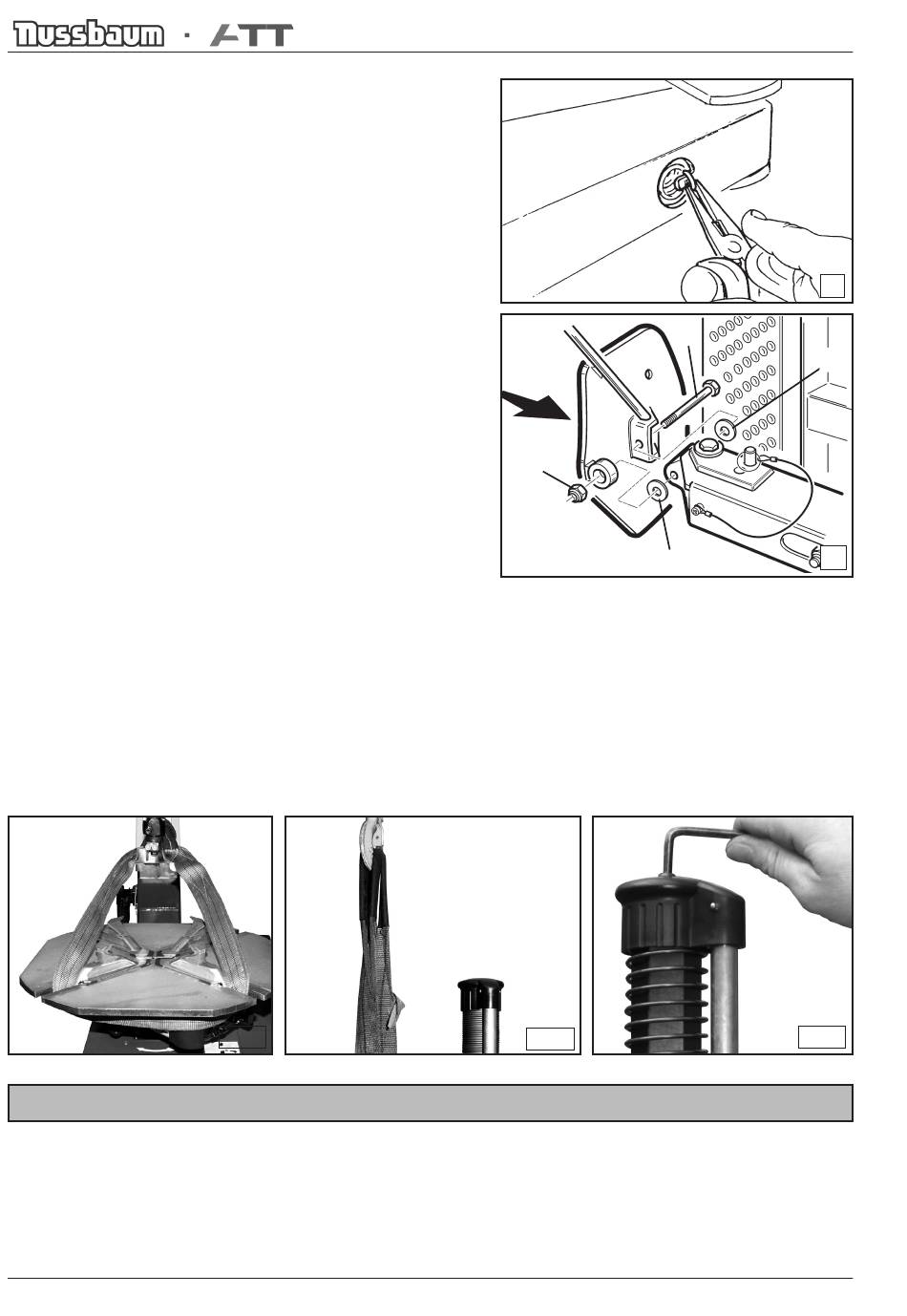 Nussbaum · ATT