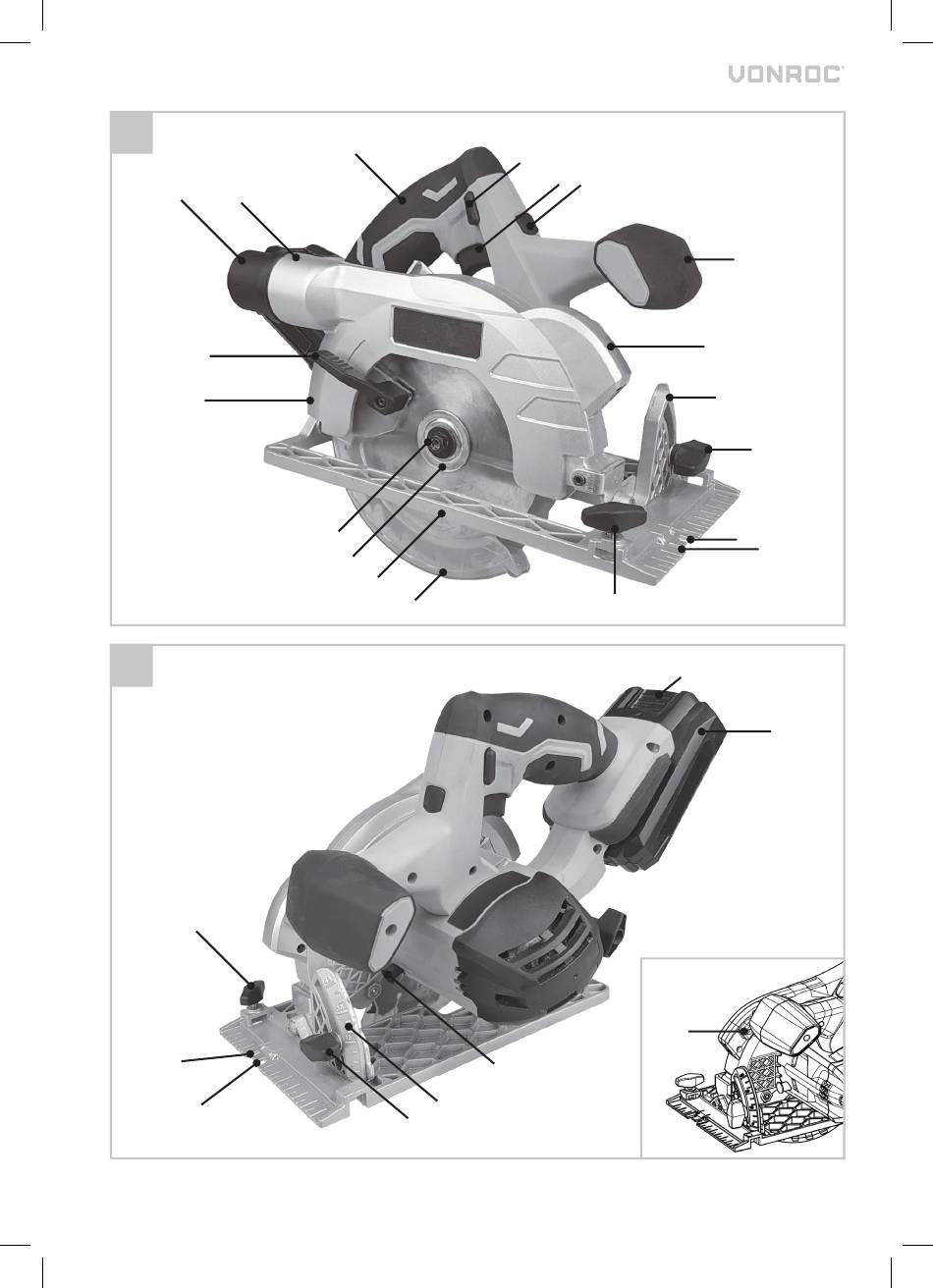 VONROC