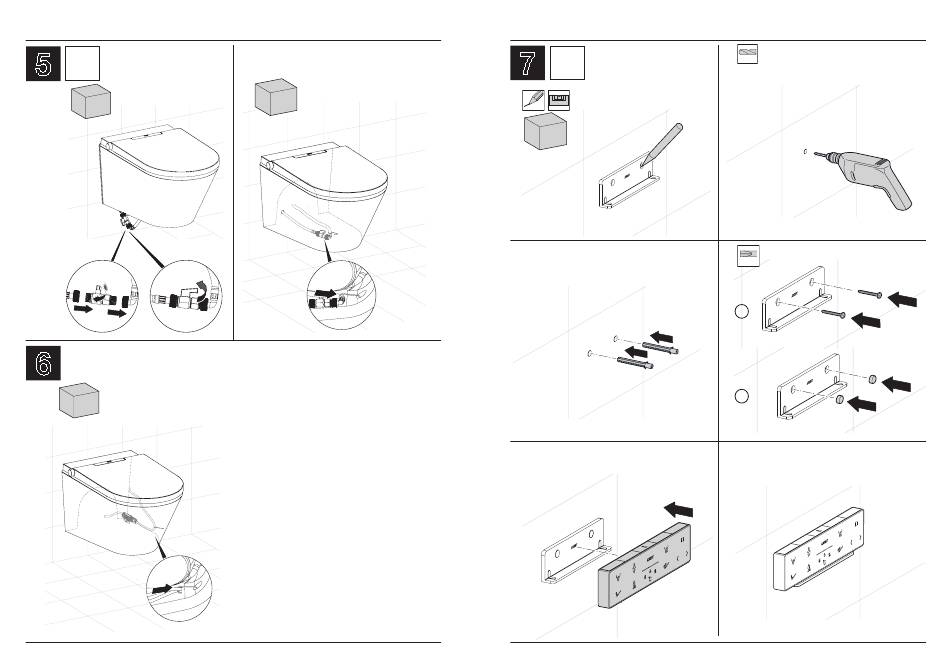 5

6

7