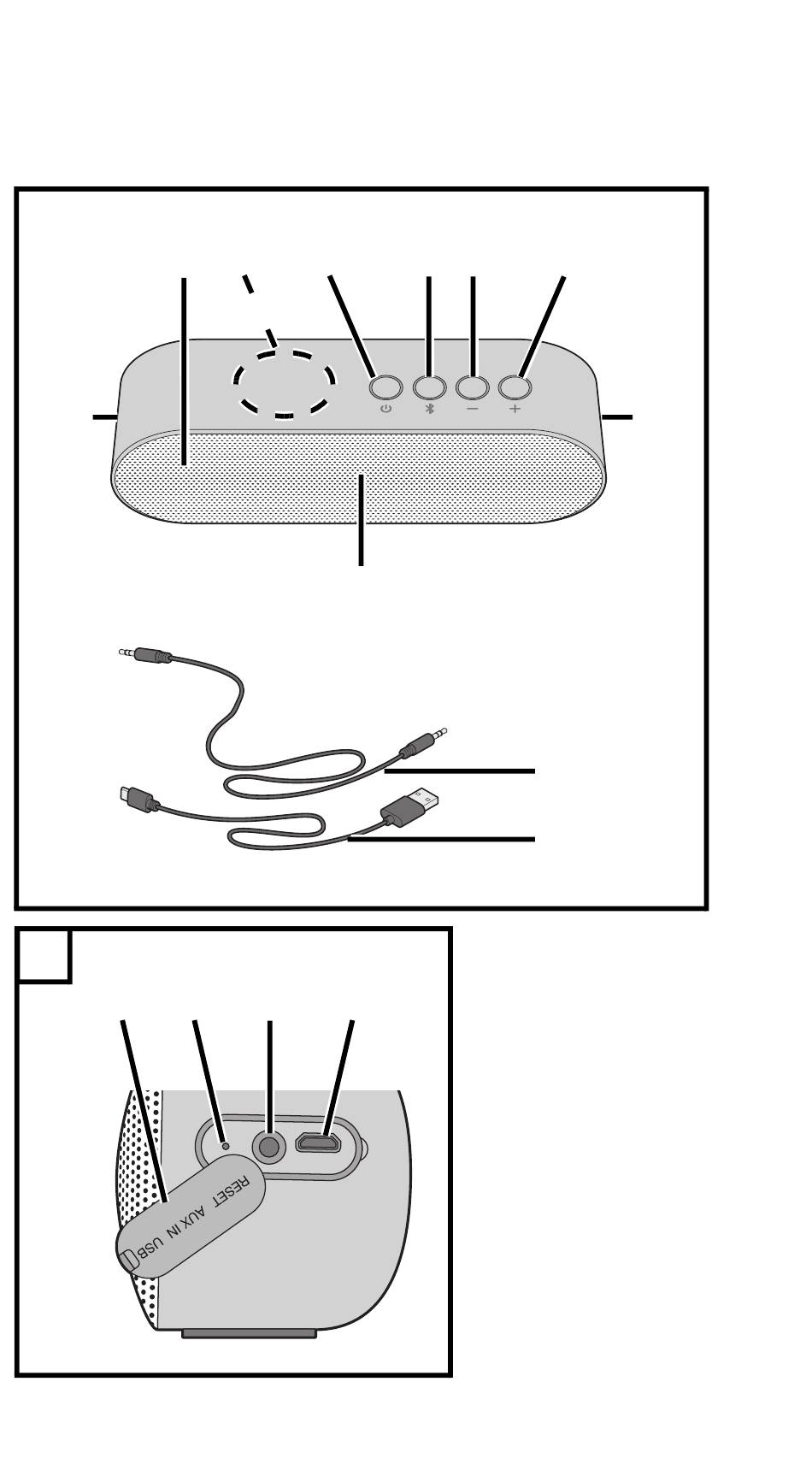 −
+
RESET AUX IN USB