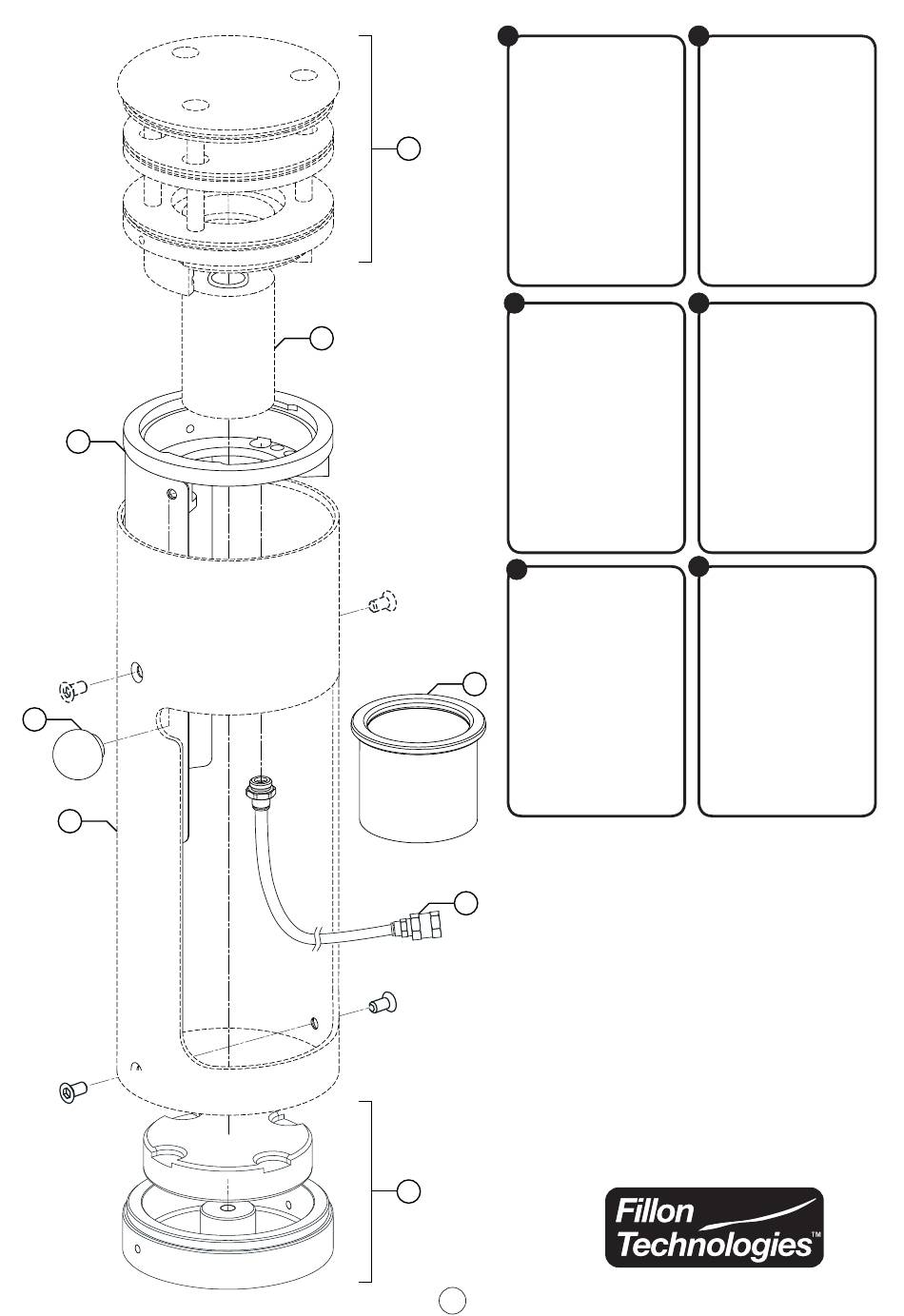 Fillon Technologies™