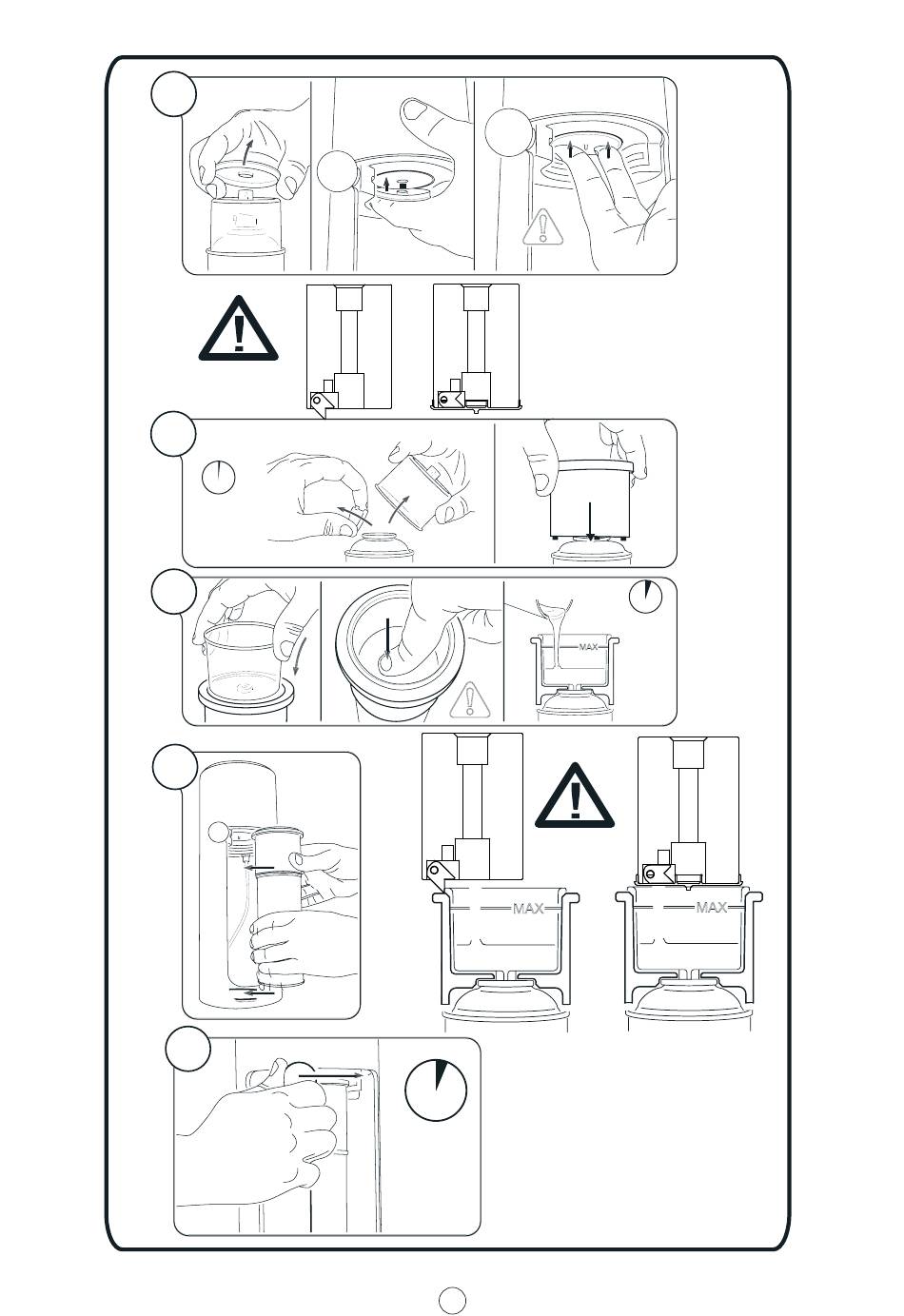 MAX

MAX

MAX