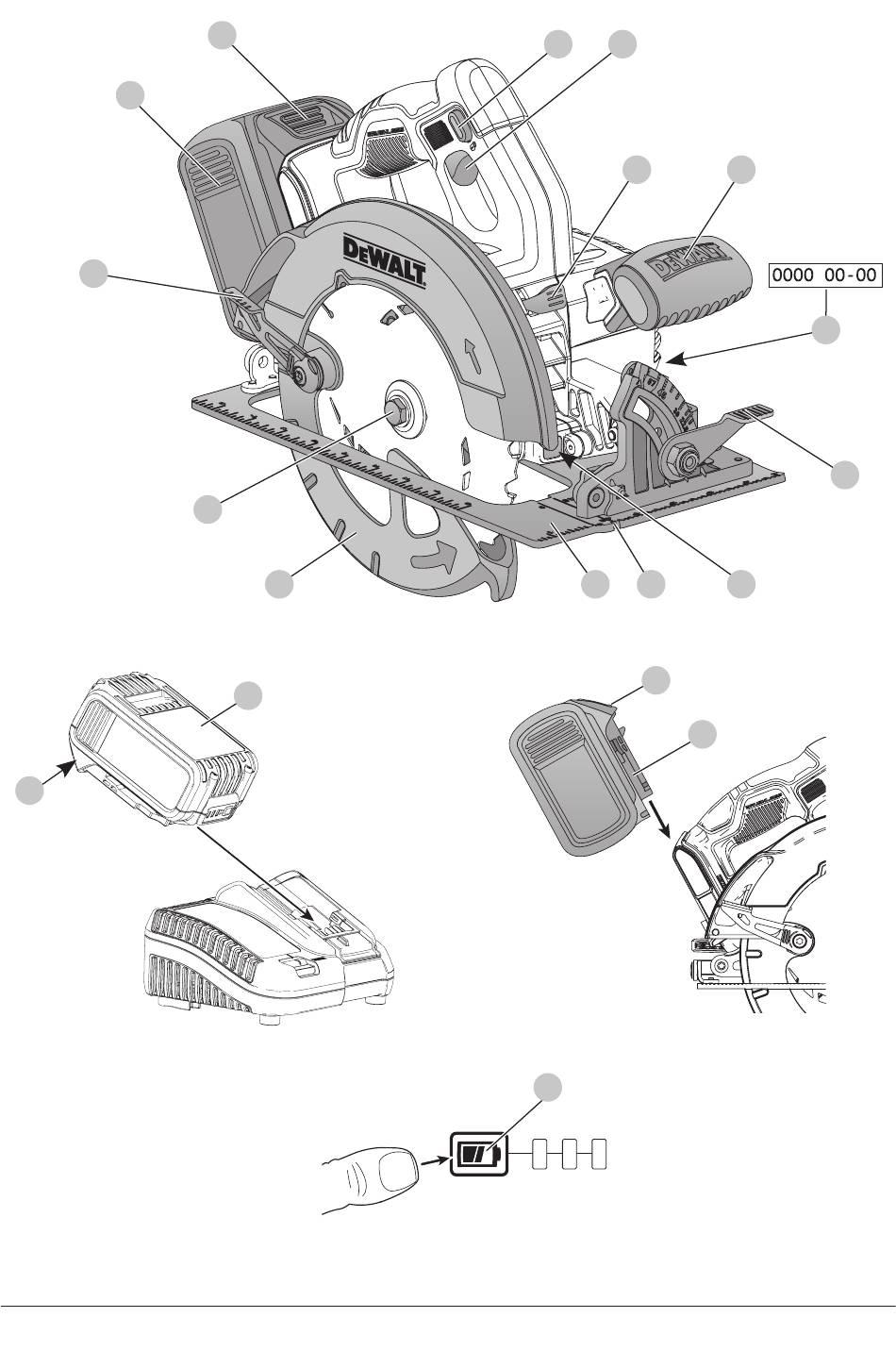 DEWALT

DEWALT

0000 00-00