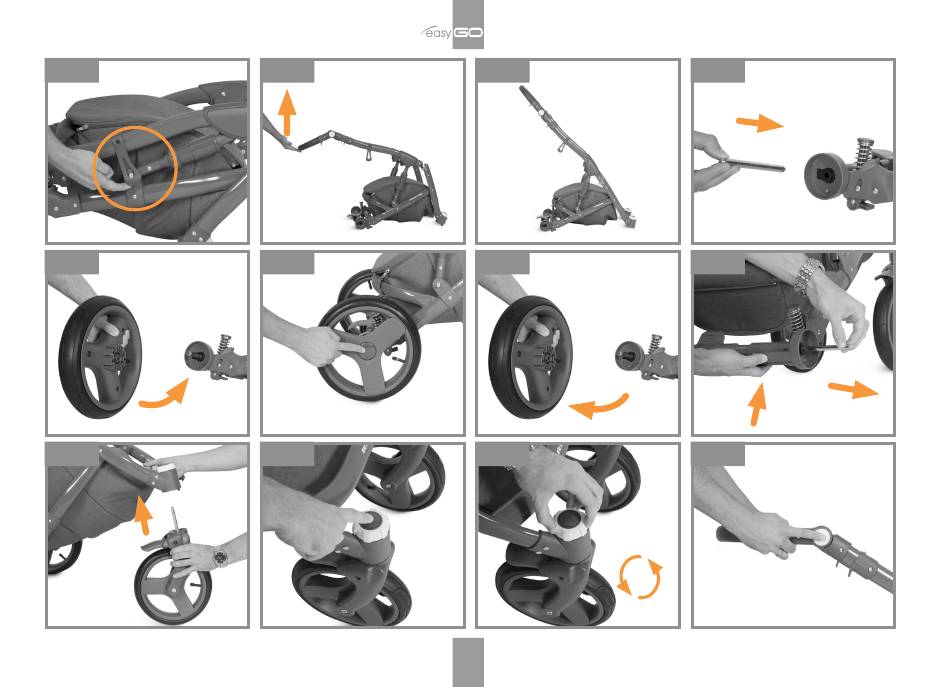 easy GO