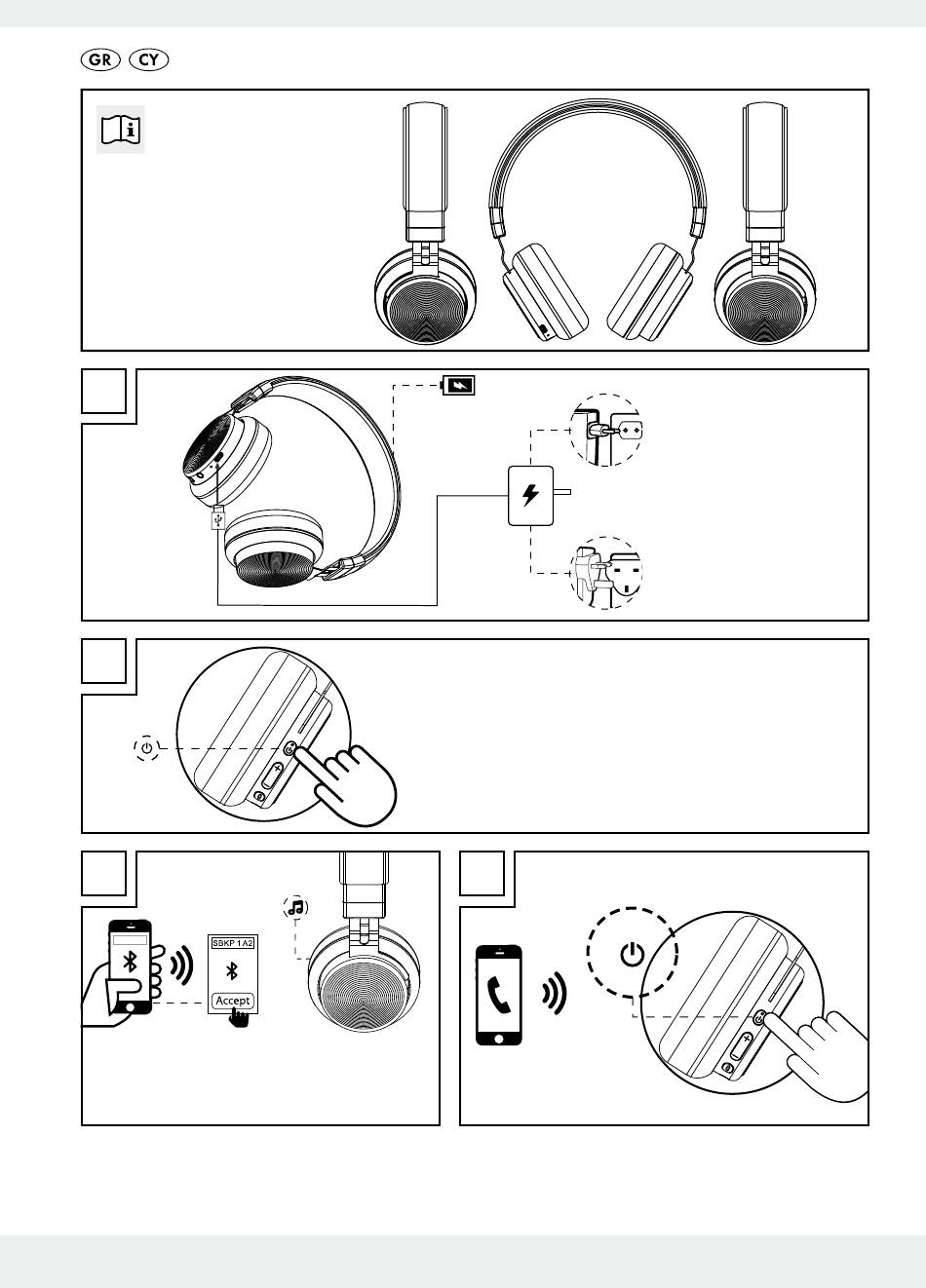 GR CY

SBKP 1 A2

Accept