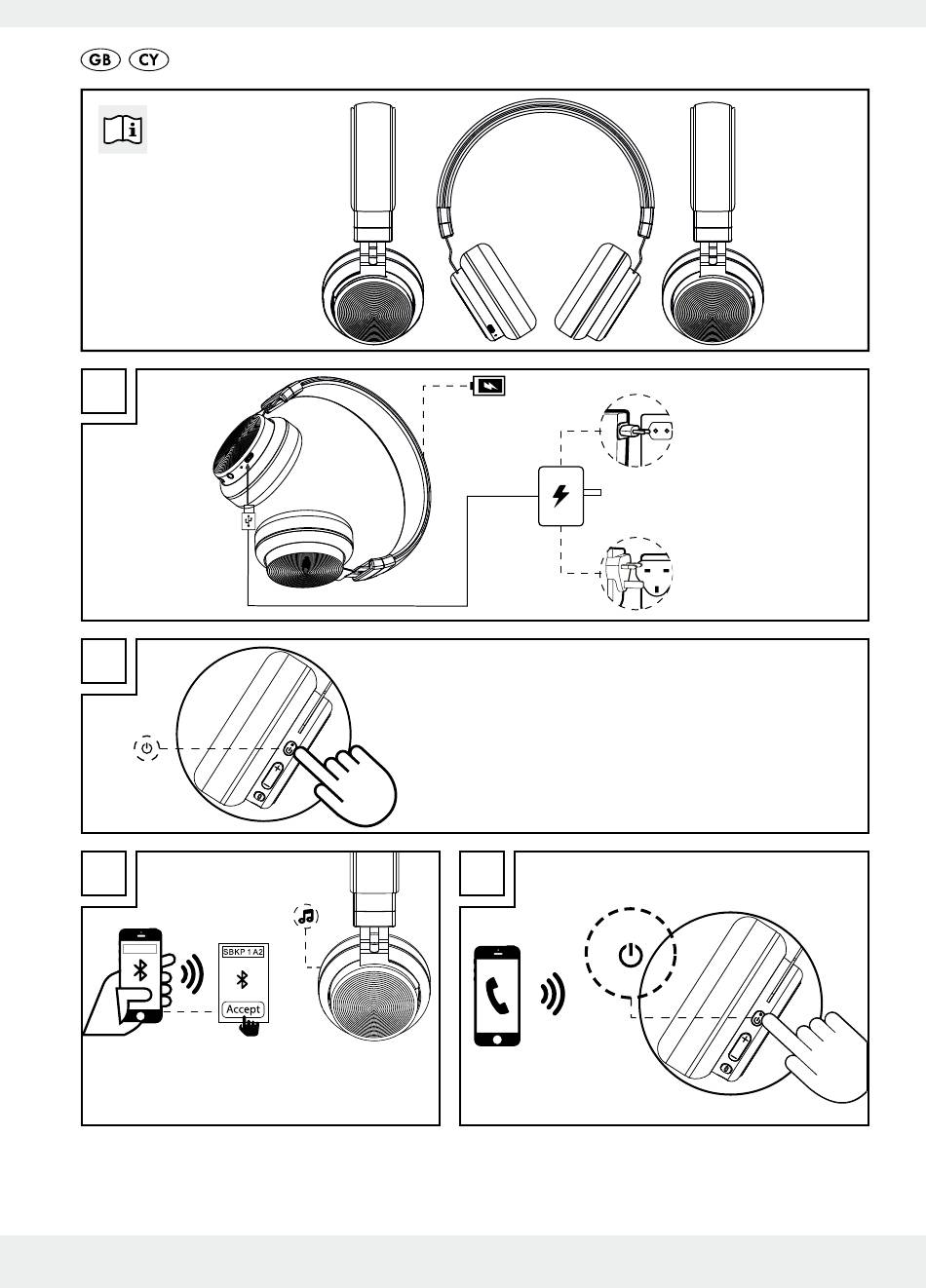 GB CY

SBKP 1 A2

Accept