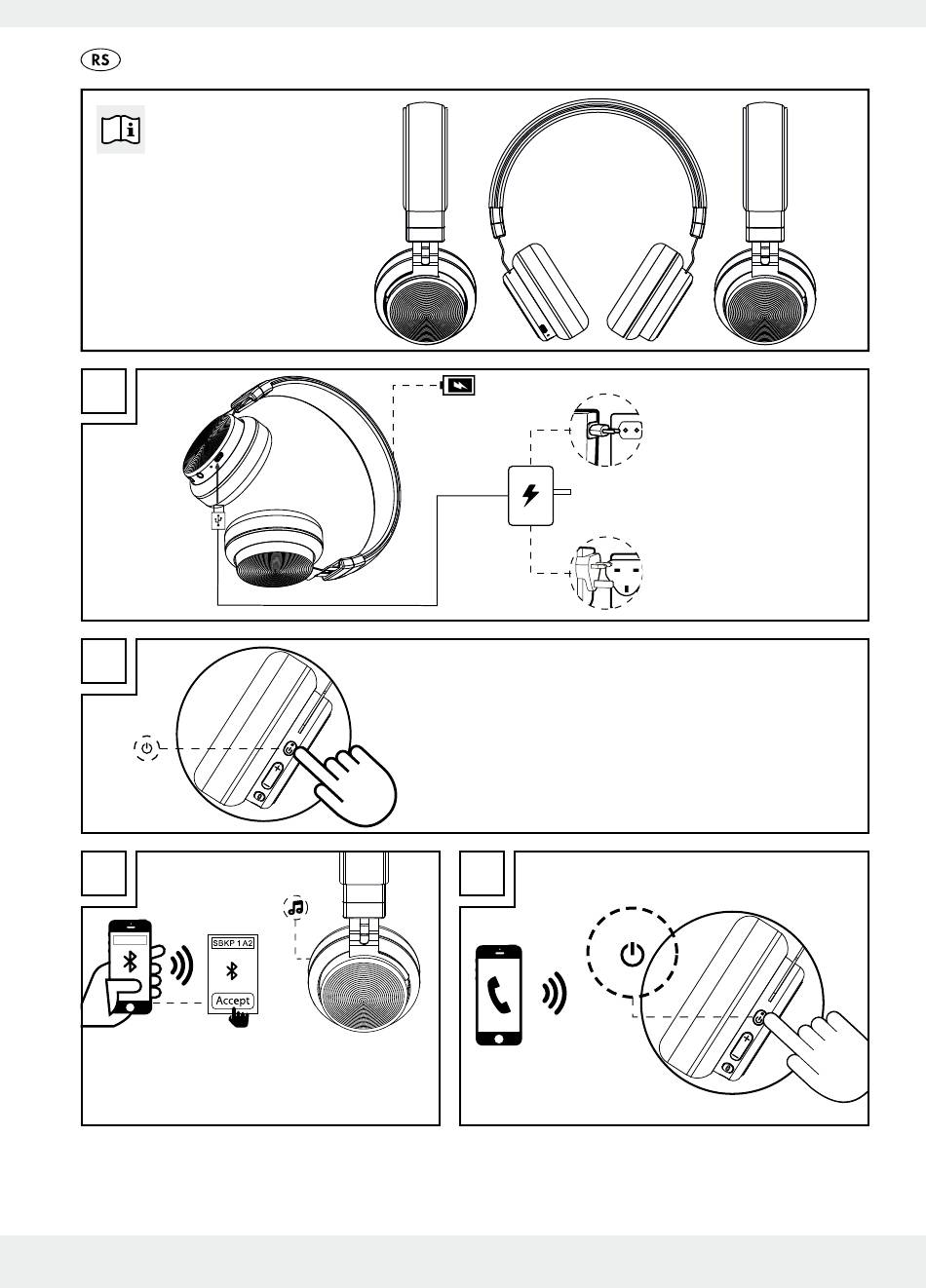 RS

SBKP 1 A2

Accept