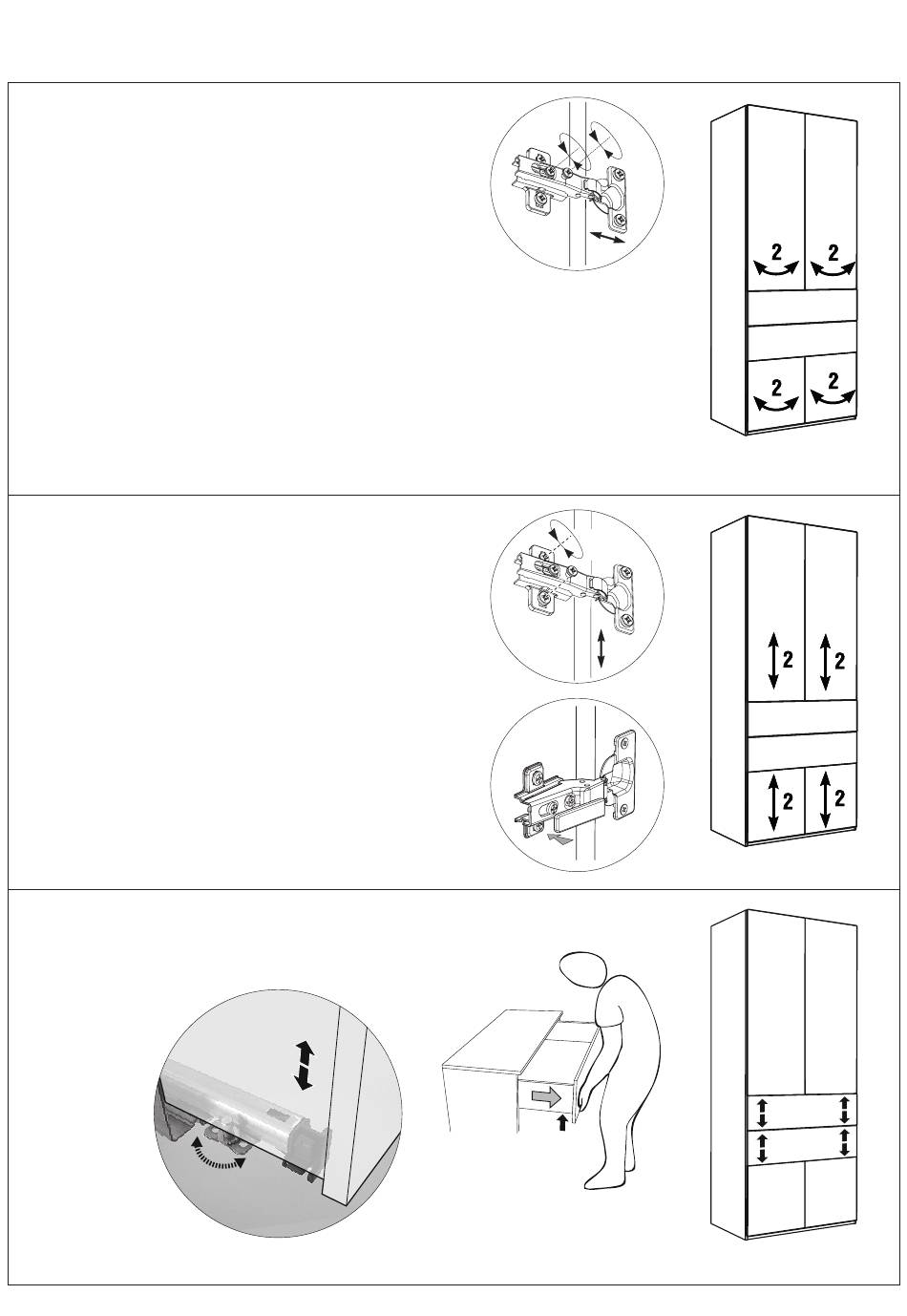 2 2
2 2

2 2
2 2