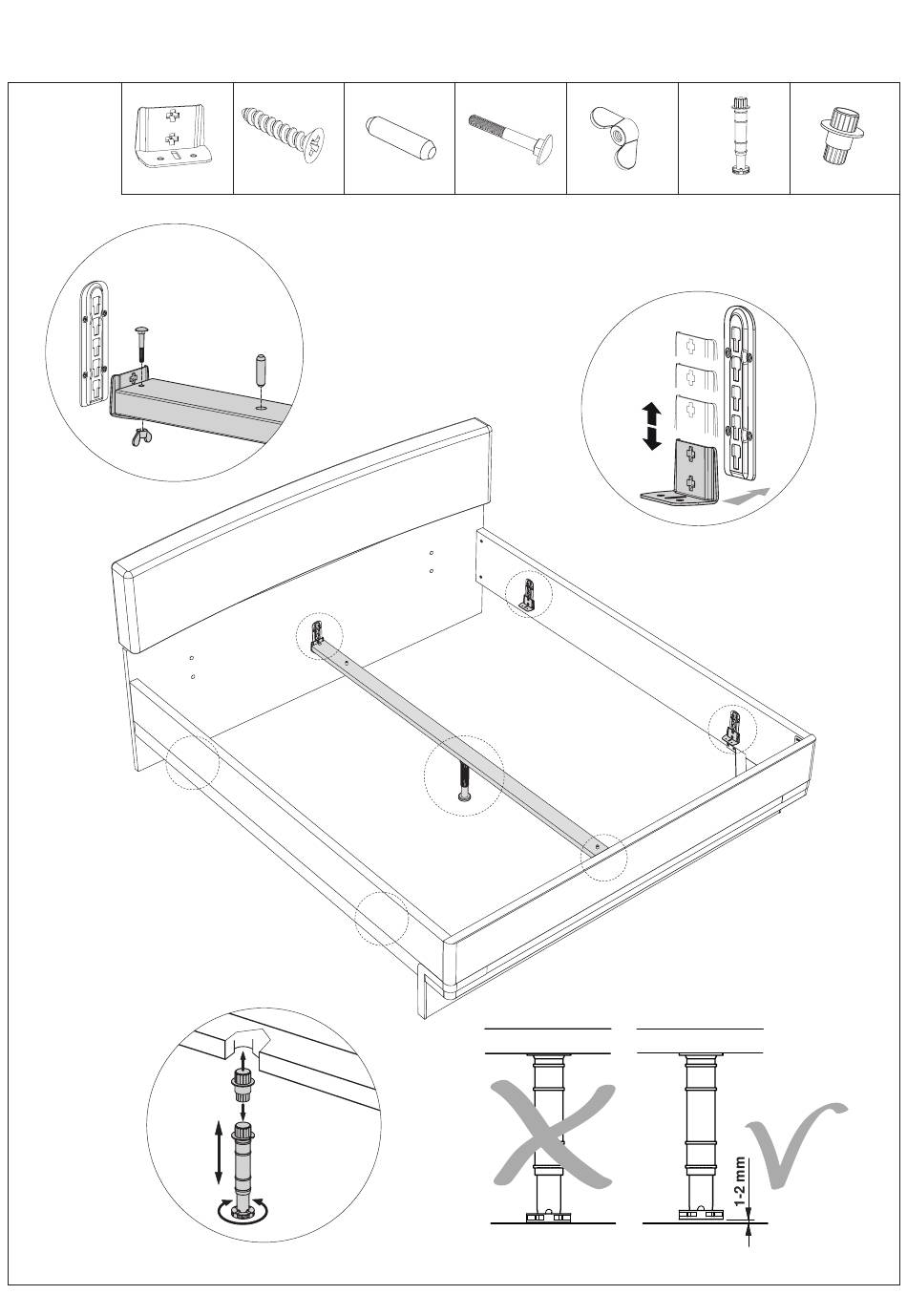 1-2 mm