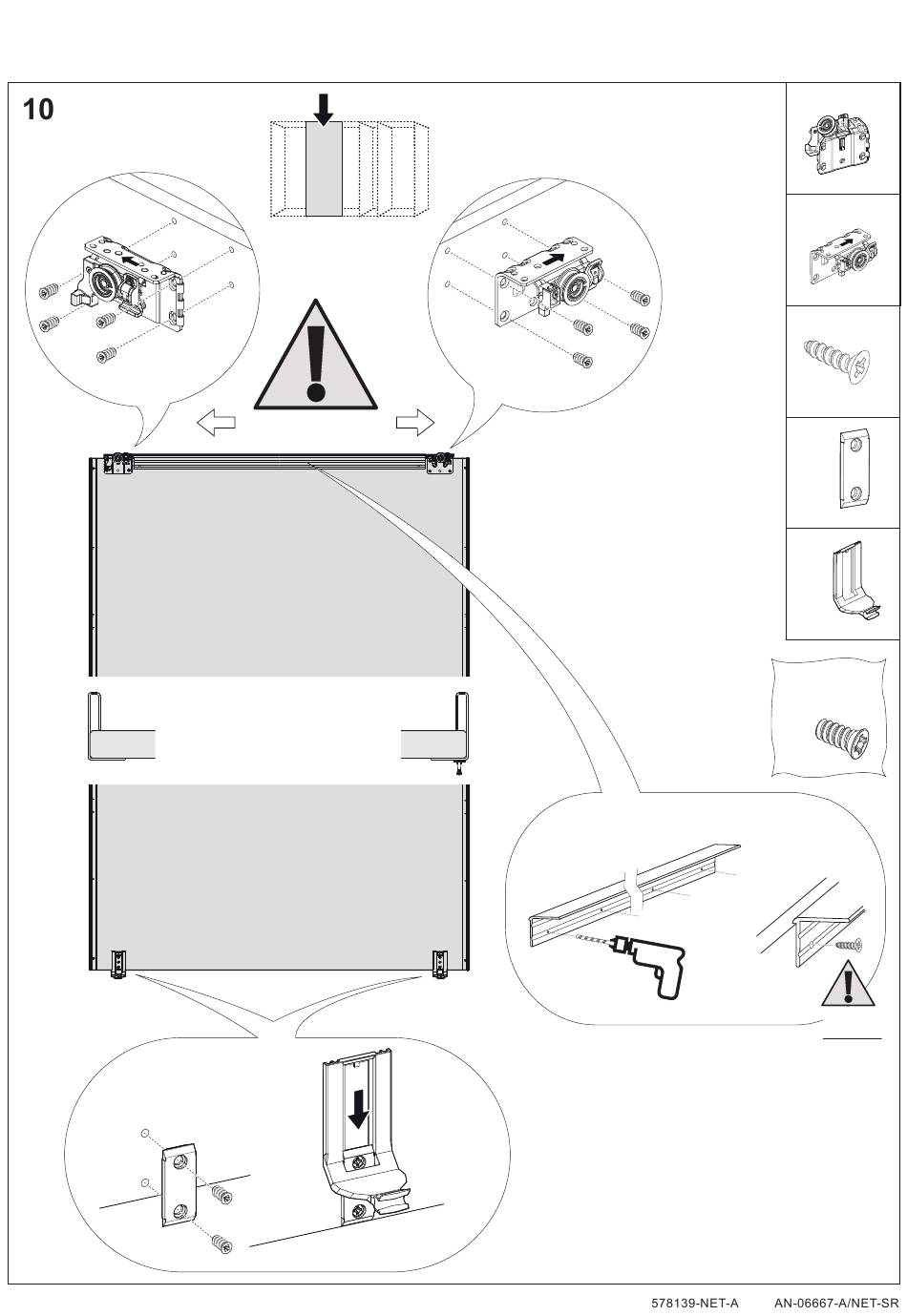 10

578139-NET-A AN-06667-A/NET-SR