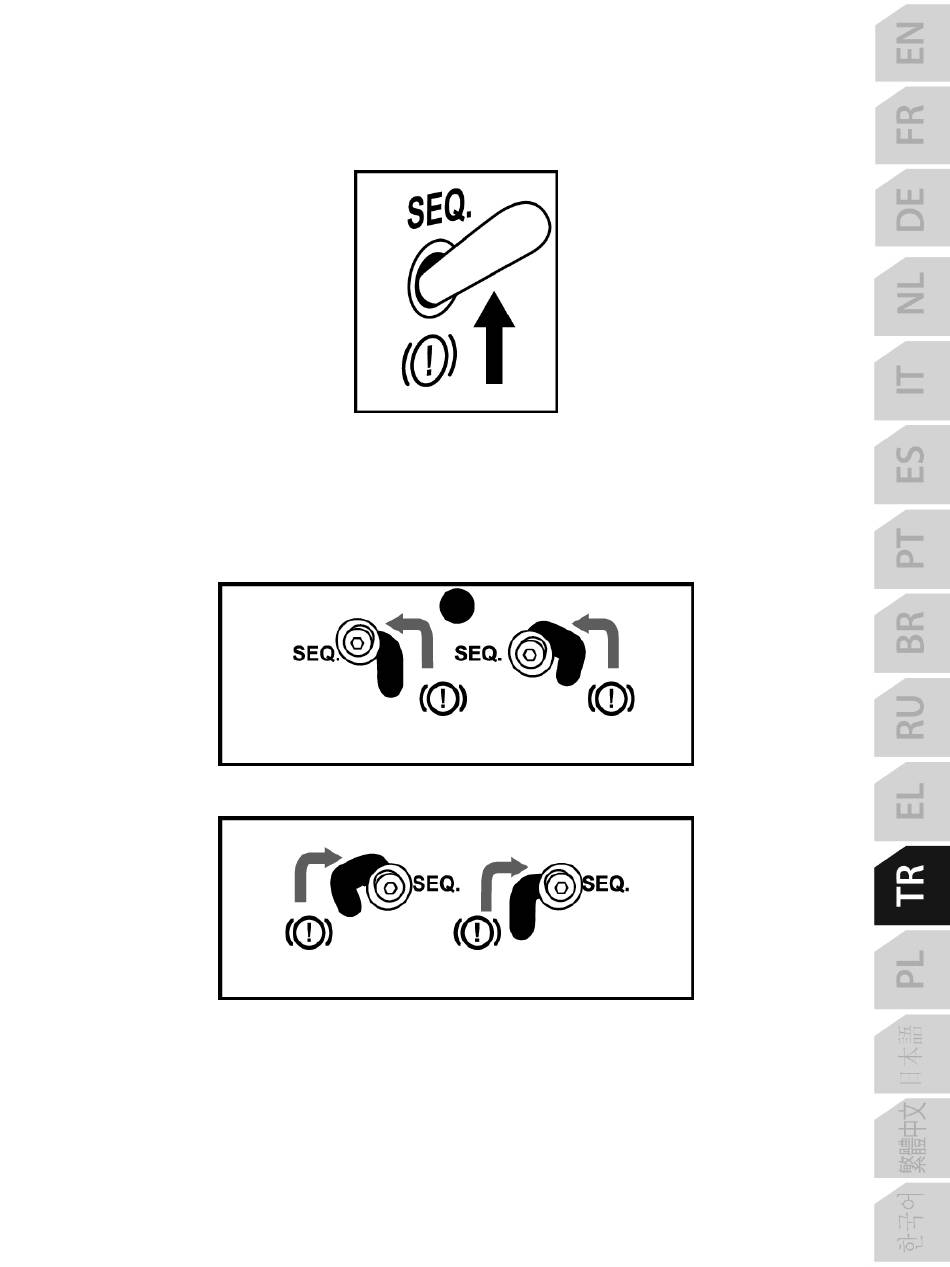 SEQ.

(!)

SEQ. (!) SEQ. (!)

(!) SEQ. (!) SEQ.

EN
FR
DE
NL
IT
ES
PT
BR
RU
EL
TR
PL
日本語
繁體中文
한국어