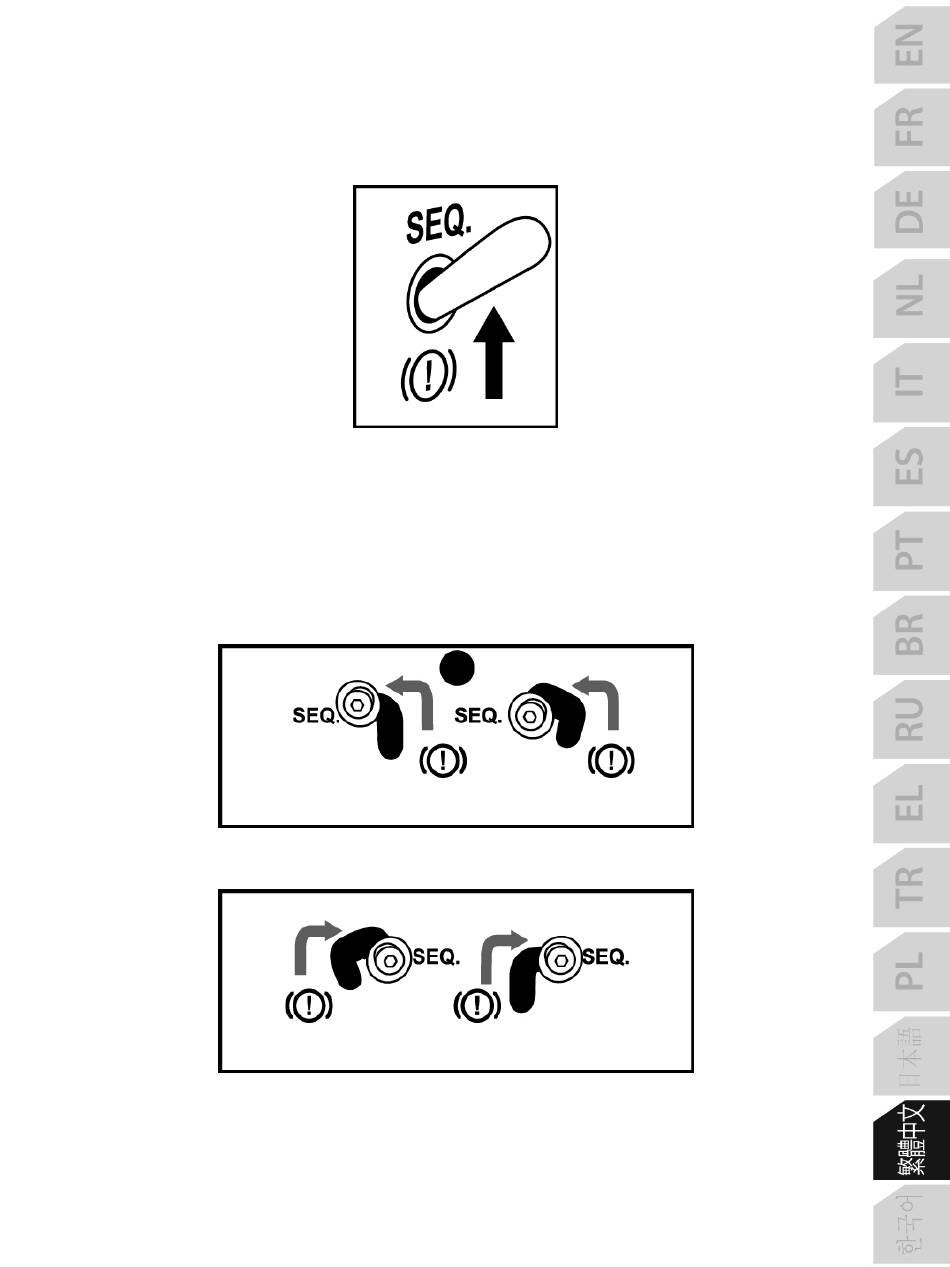 SEQ.

(!)

SEQ. (!) SEQ. (!)

(!) SEQ. (!) SEQ.

EN
FR
DE
NL
IT
ES
PT
BR
RU
EL
TR
PL
日本語
繁體中文
한국어