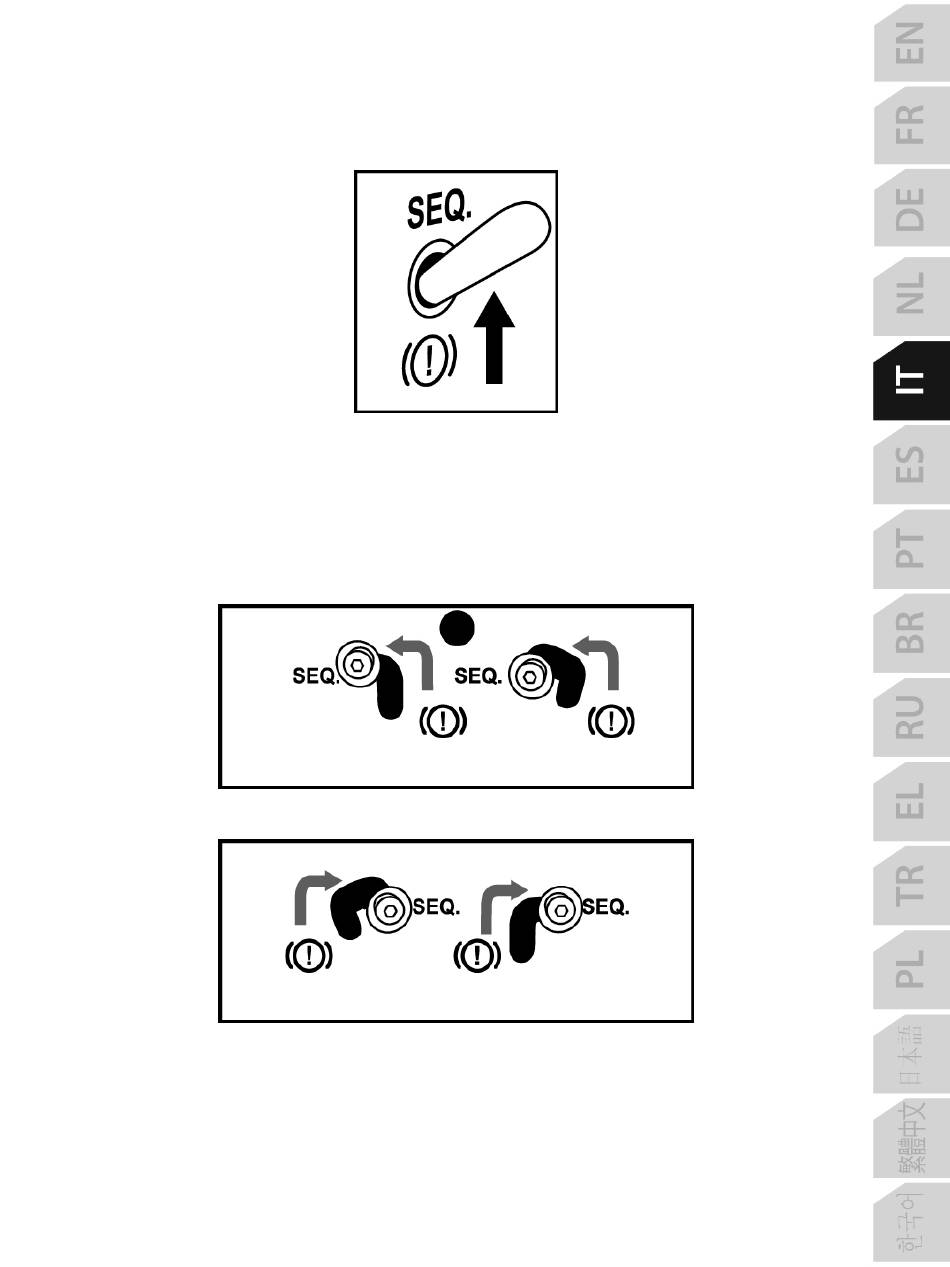 SEQ.
(!)

SEQ. (!) SEQ. (!)

(!) SEQ. (!) SEQ.

EN
FR
DE
NL
IT
ES
PT
BR
RU
EL
TR
PL
日本語
繁體中文
한국어