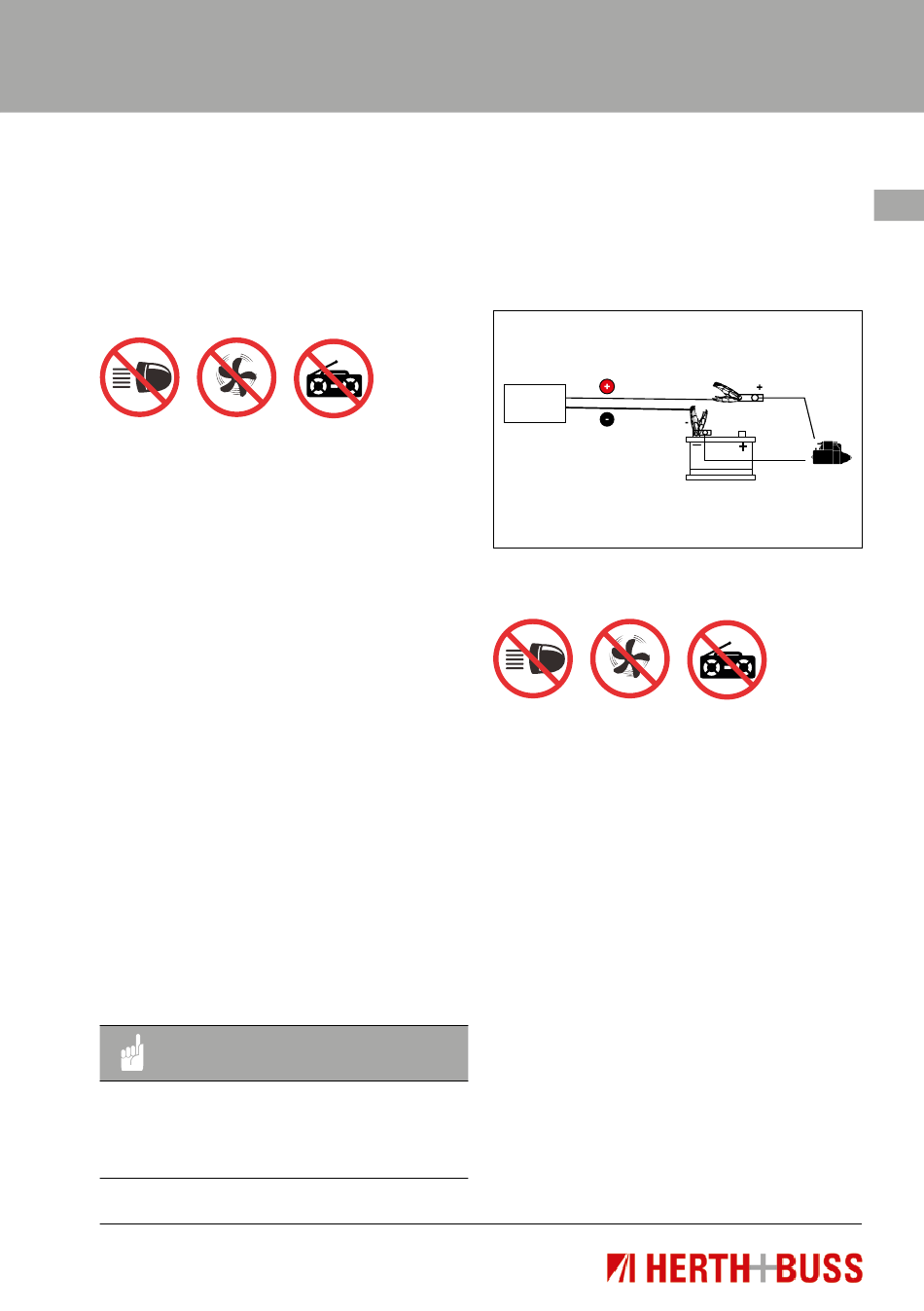 +

-

+

-

+

HERTH+BUSS