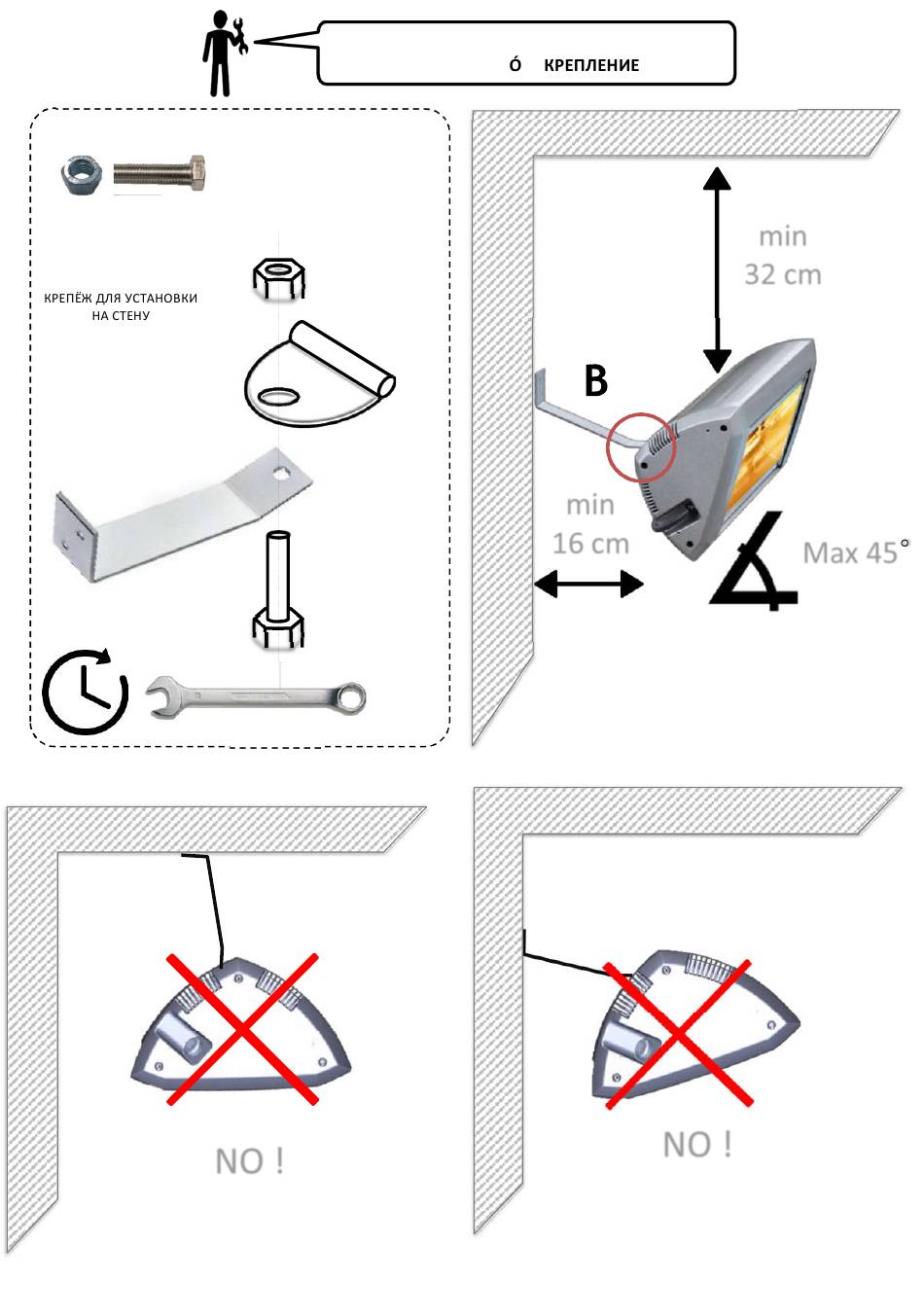 Ó КРЕПЛЕНИЕ

КРЕПЁЖ ДЛЯ УСТАНОВКИ НА СТЕНУ

min
32 cm

B

min
16 cm

Max 45°

NO !

NO !