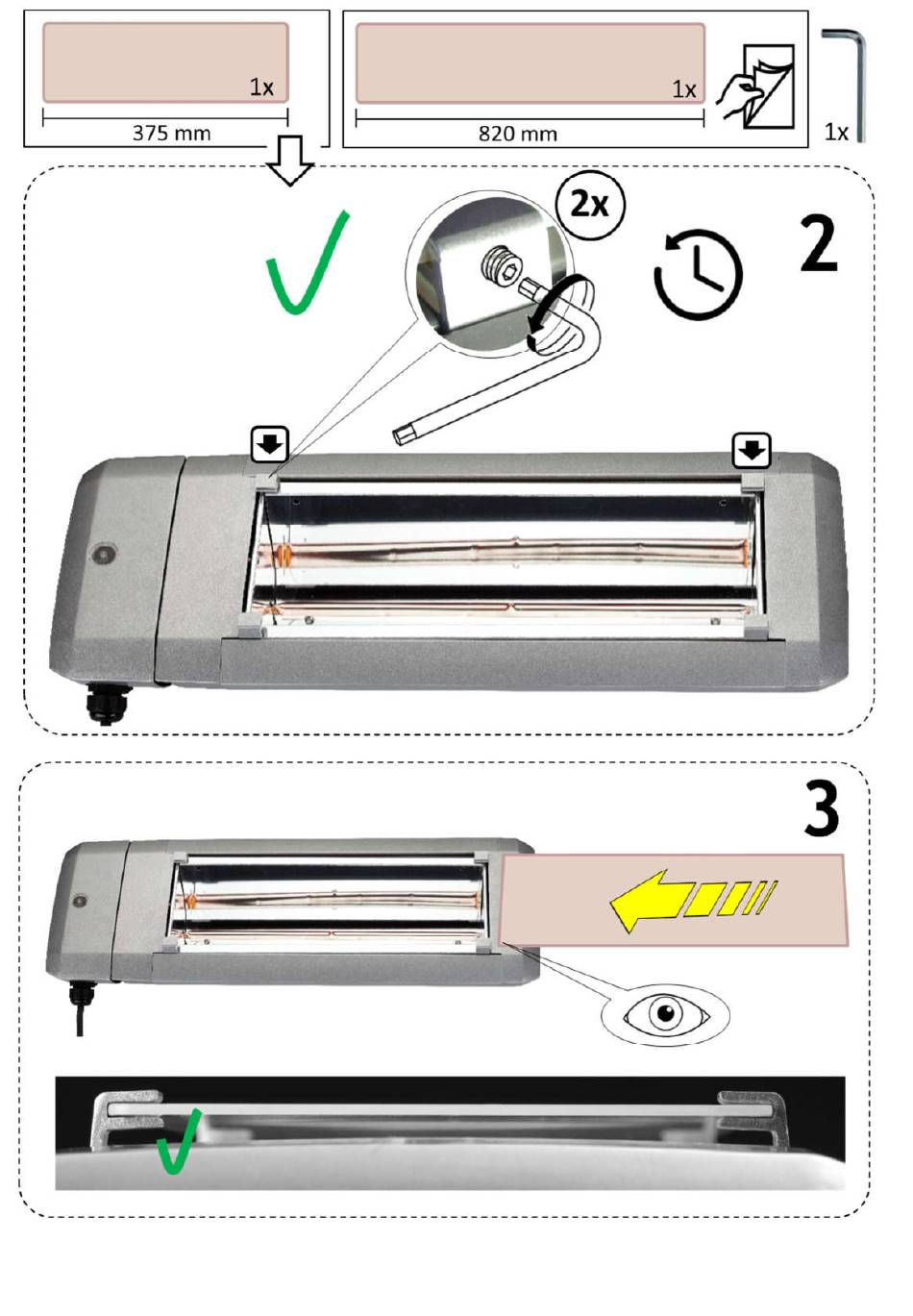 1x
375 mm
1x
820 mm
1x
2x
2
3