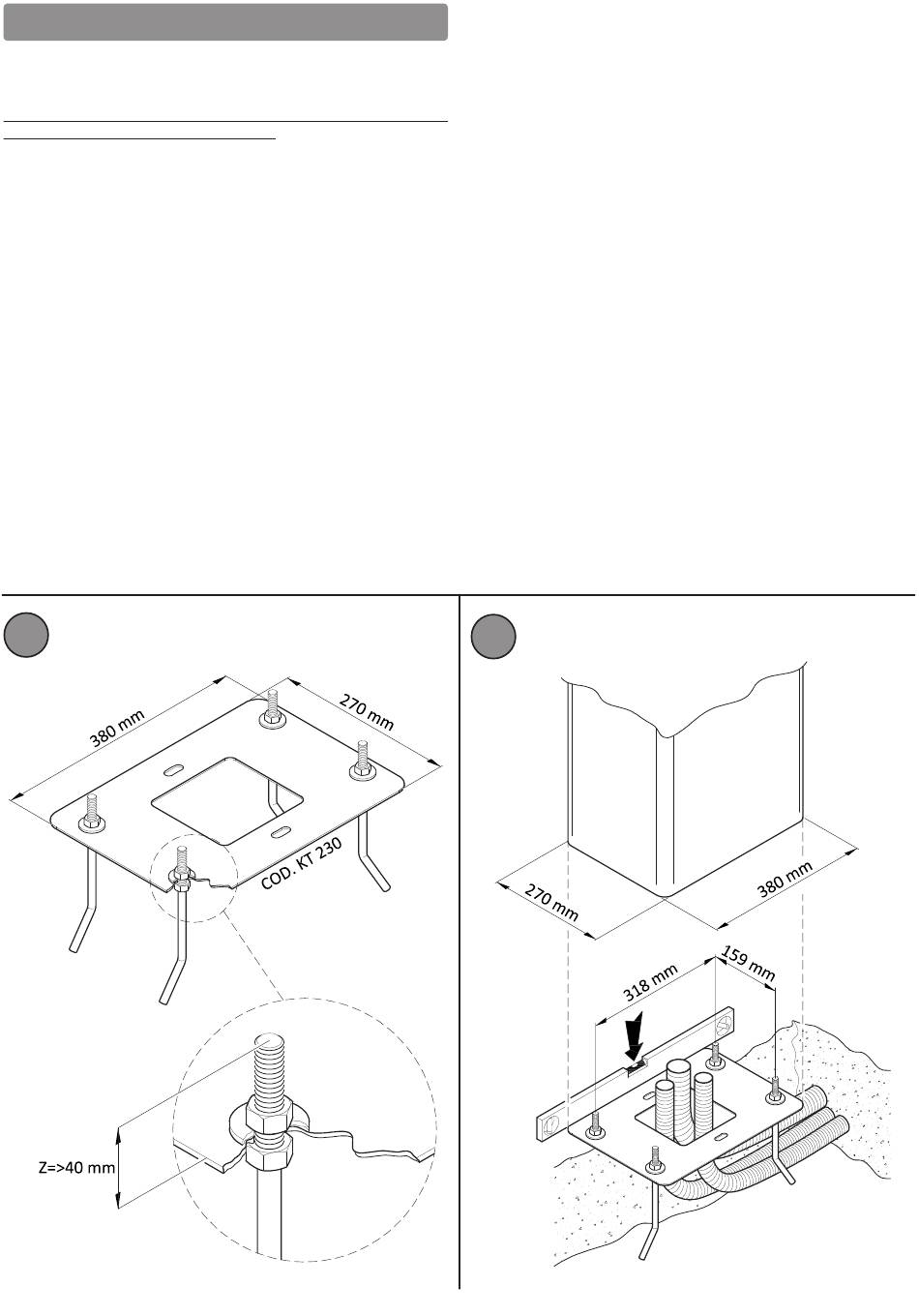 380 mm

270 mm

COD. KT 230

Z=>40 mm

270 mm

380 mm

318 mm

159 mm