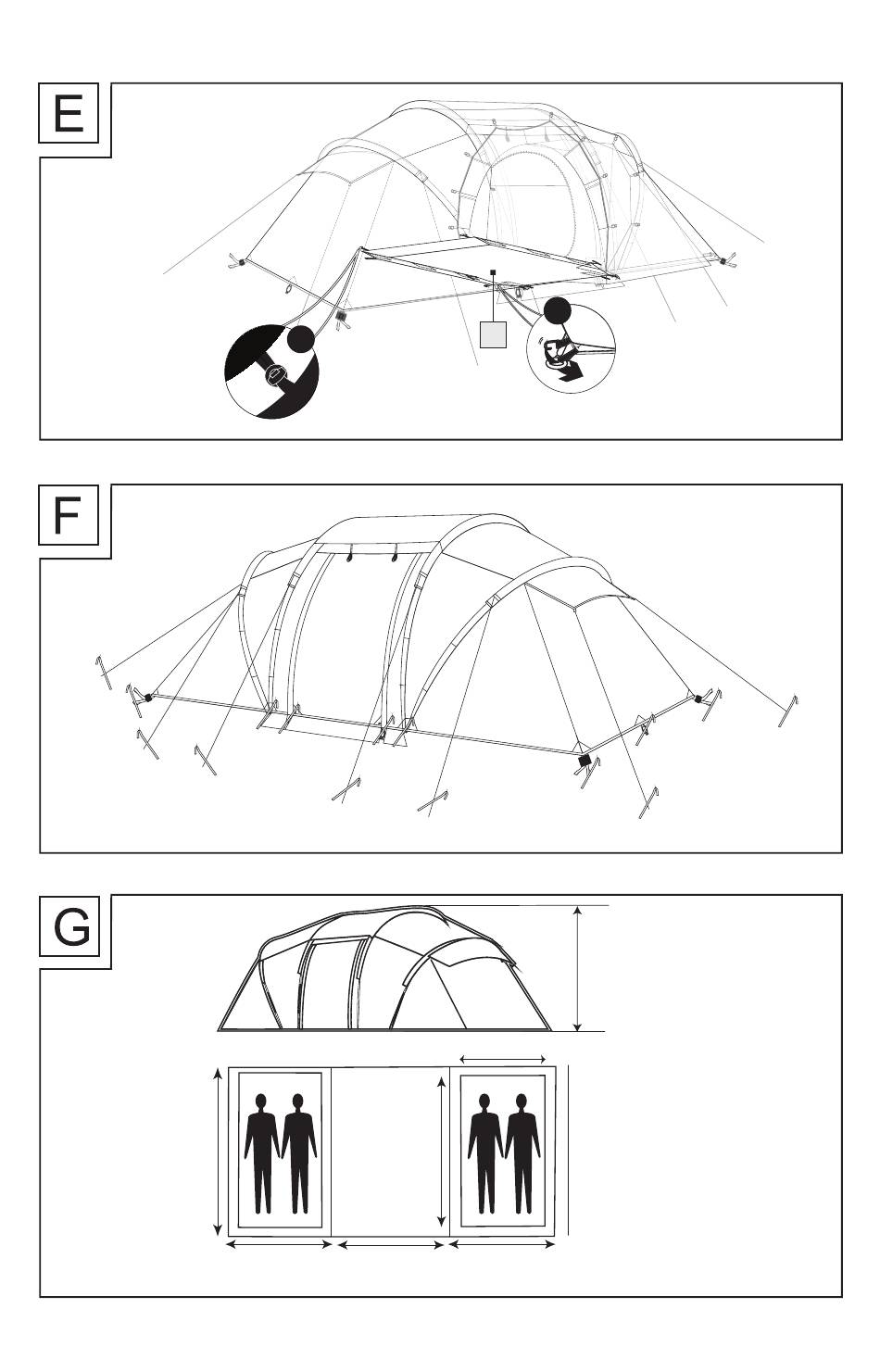 E

F

G