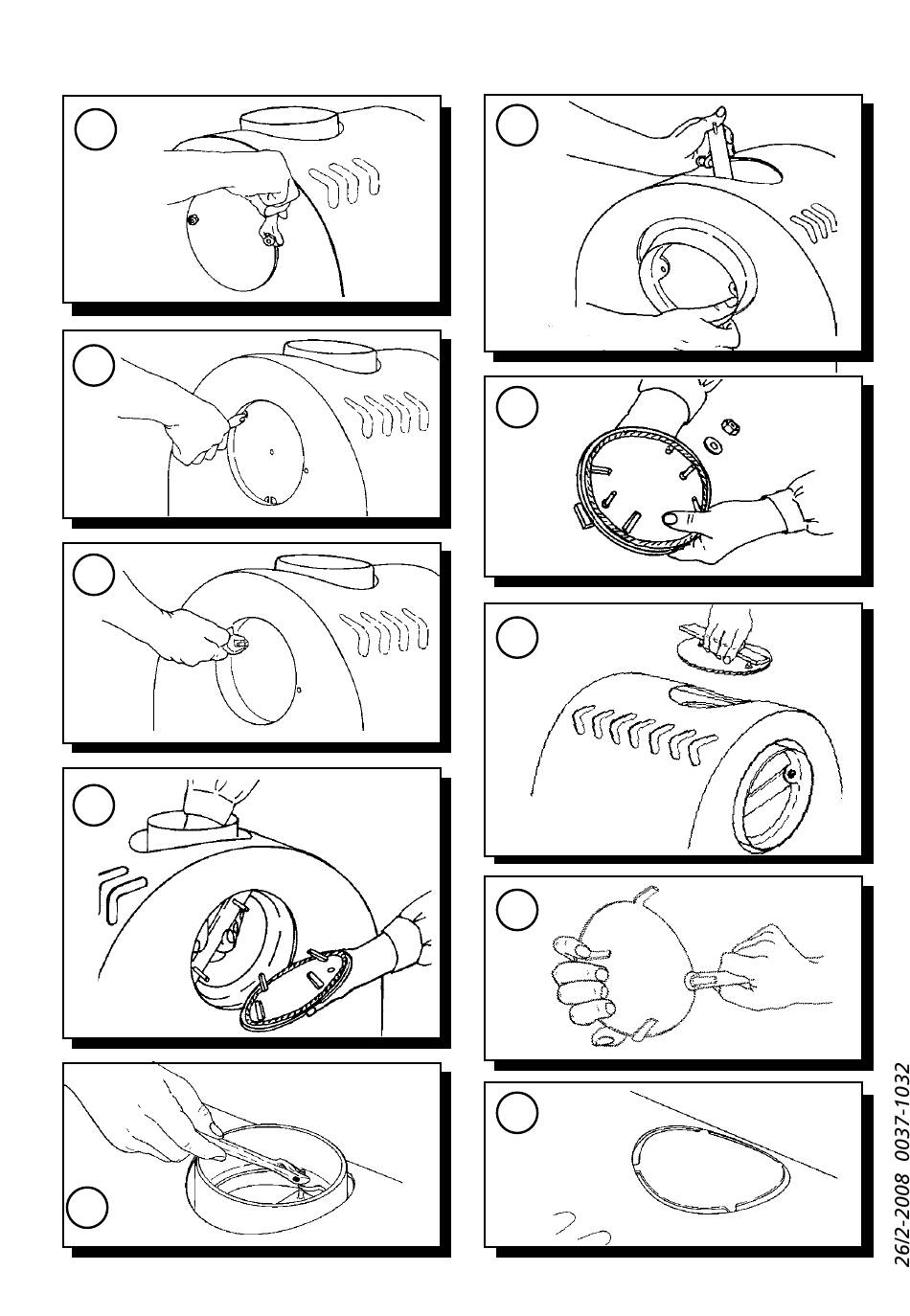 26/2-2008 0037-1032