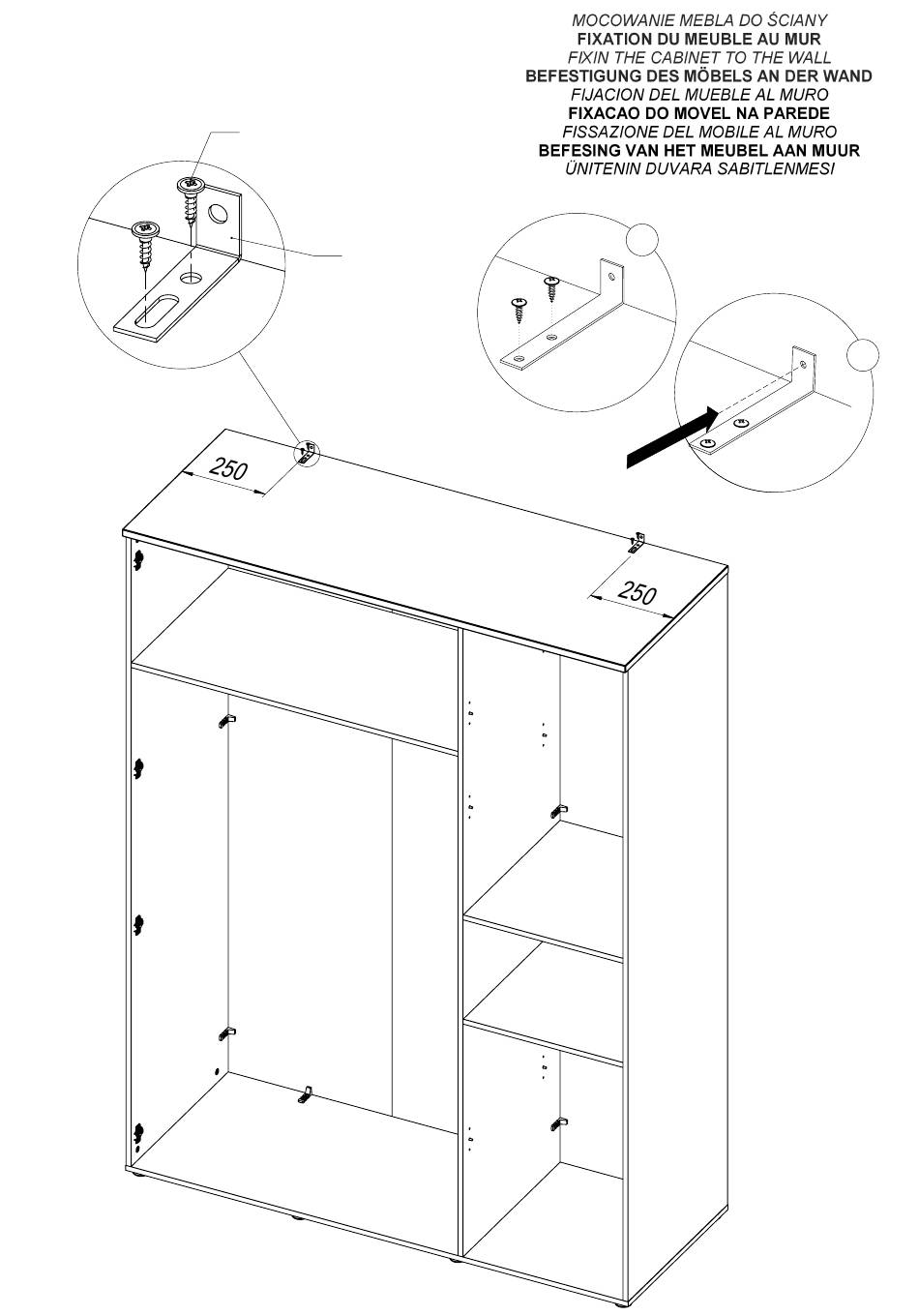 MOCOWANIE MEBLA DO ŚCIANY
FIXATION DU MEUBLE AU MUR
FIXIN THE CABINET TO THE WALL
BEFESTIGUNG DES MÖBELS AN DER WAND
FIJACION DEL MUEBLE AL MURO
FIXACAO DO MOVEL NA PAREDE
FISSAZIONE DEL MOBILE AL MURO
BEFESING VAN HET MEUBEL AAN MUUR
ÜNITENIN DUVARA SABITLENMESI

250

250