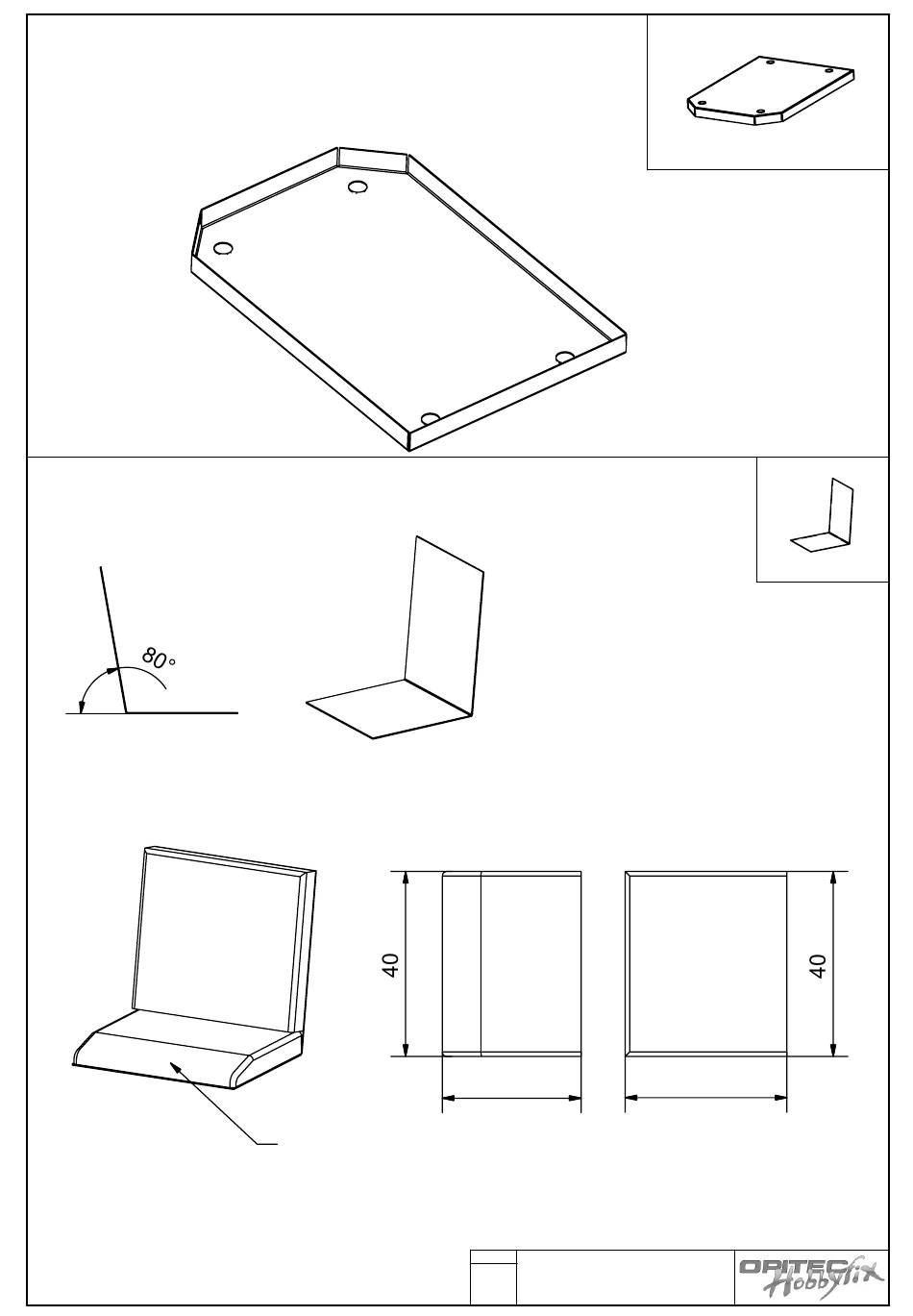 80°

40

40

OPITEC Hobbyfix