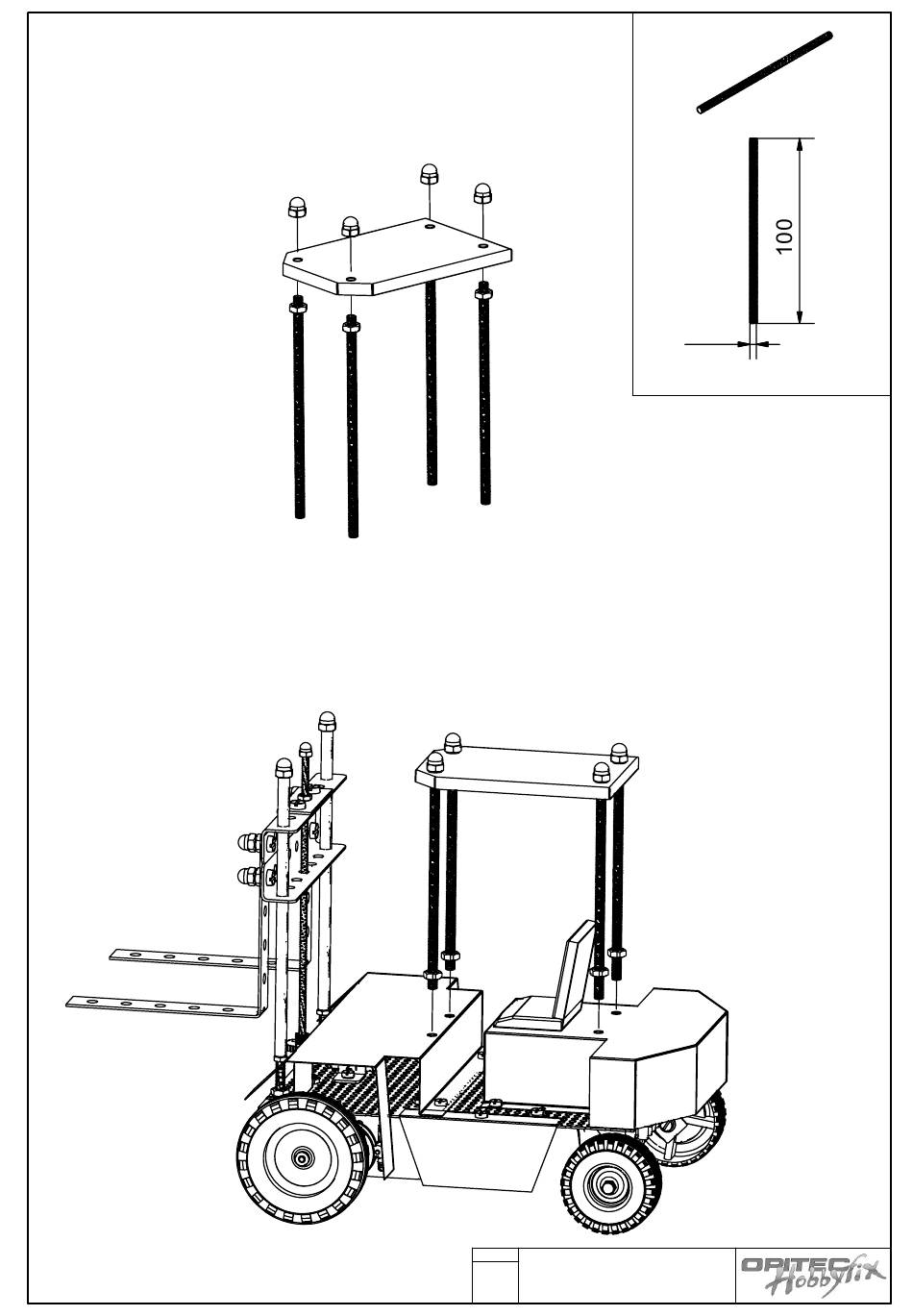 100

OPITEC Hobbyfix